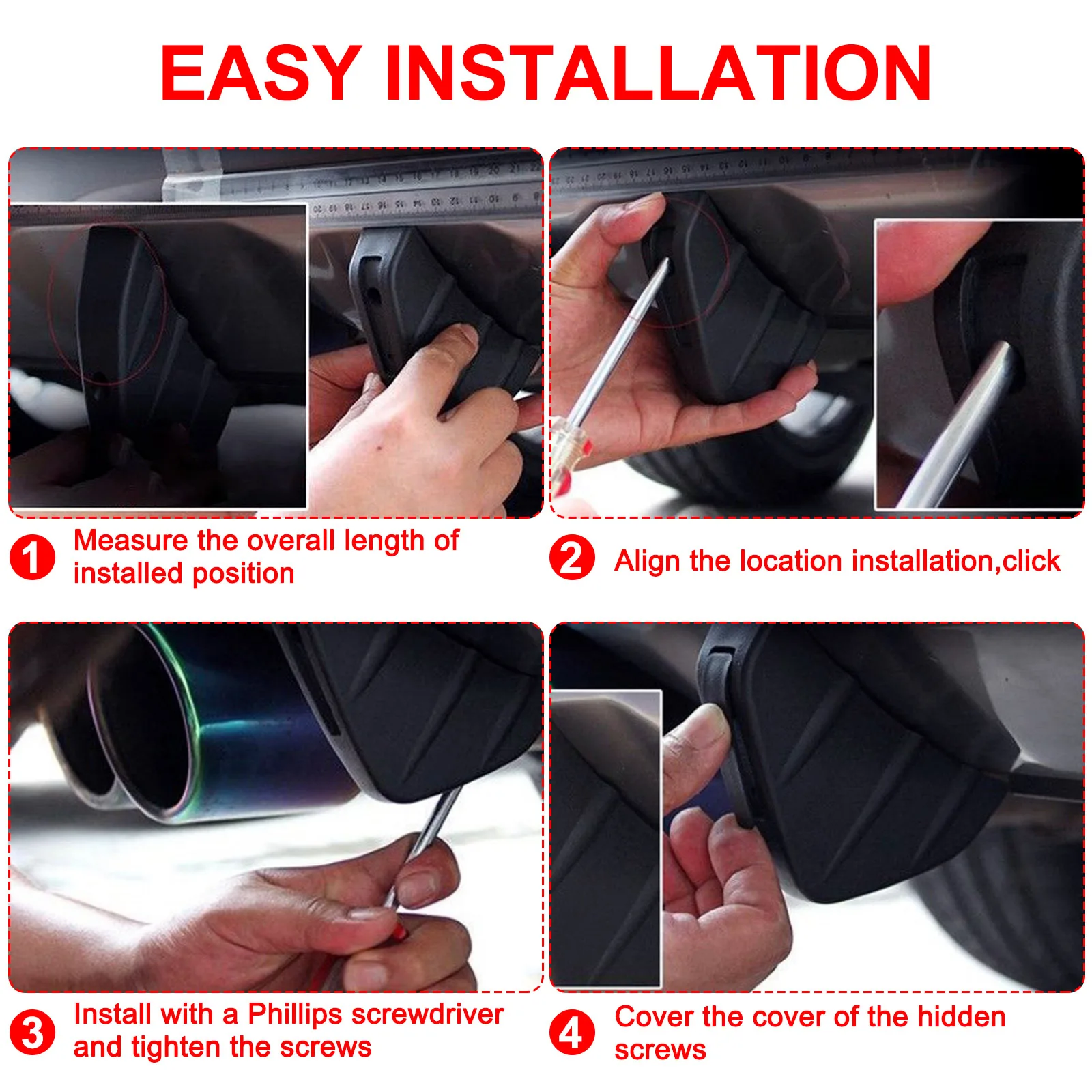 EASY INSTALLATION

1 Measure the overall length of installed position

2 Align the location installation,click

3 Install with a Phillips screwdriver and tighten the screws

4 Cover the cover of the hidden screws