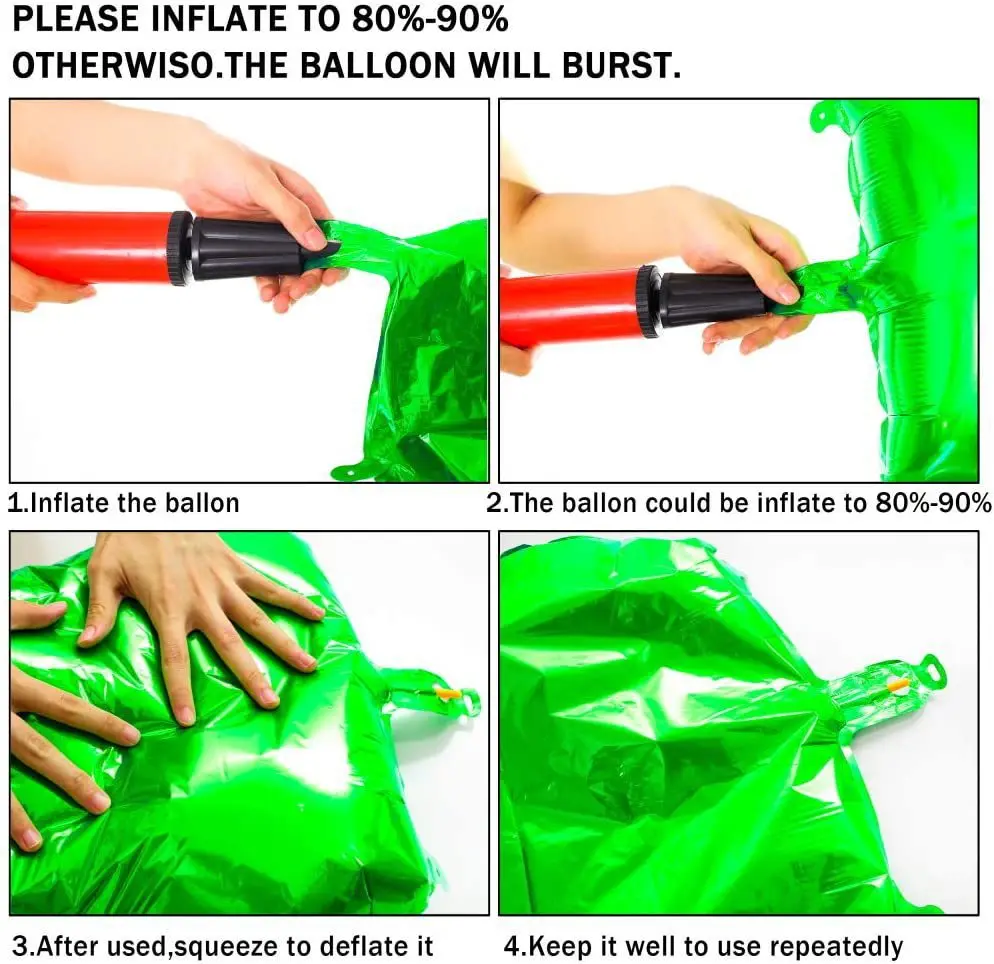 PLEASE INFLATE TO 80%-90%
OTHERWISO.THE BALLOON WILL BURST.

1.Inflate the ballon

2.The ballon could be inflate to 80%-90%

3.After used,squeeze to deflate it

4.Keep it well to use repeatedly