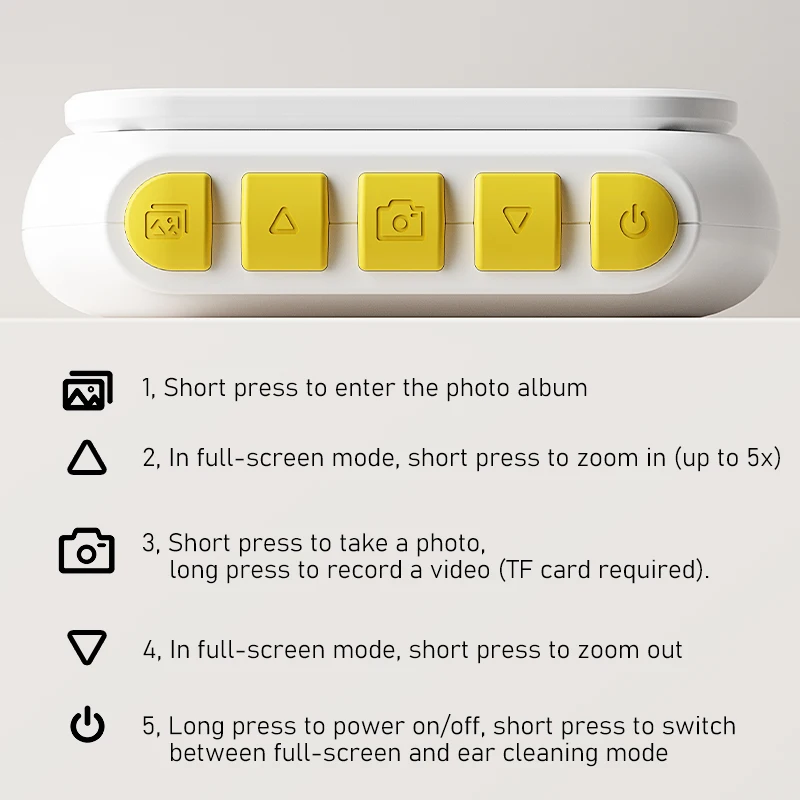 1, Short press to enter the photo album

2, In full-screen mode, short press to zoom in (up to 5x)

3, Short press to take a photo, long press to record a video (TF card required).

4, In full-screen mode, short press to zoom out

5, Long press to power on/off, short press to switch between full-screen and ear cleaning mode