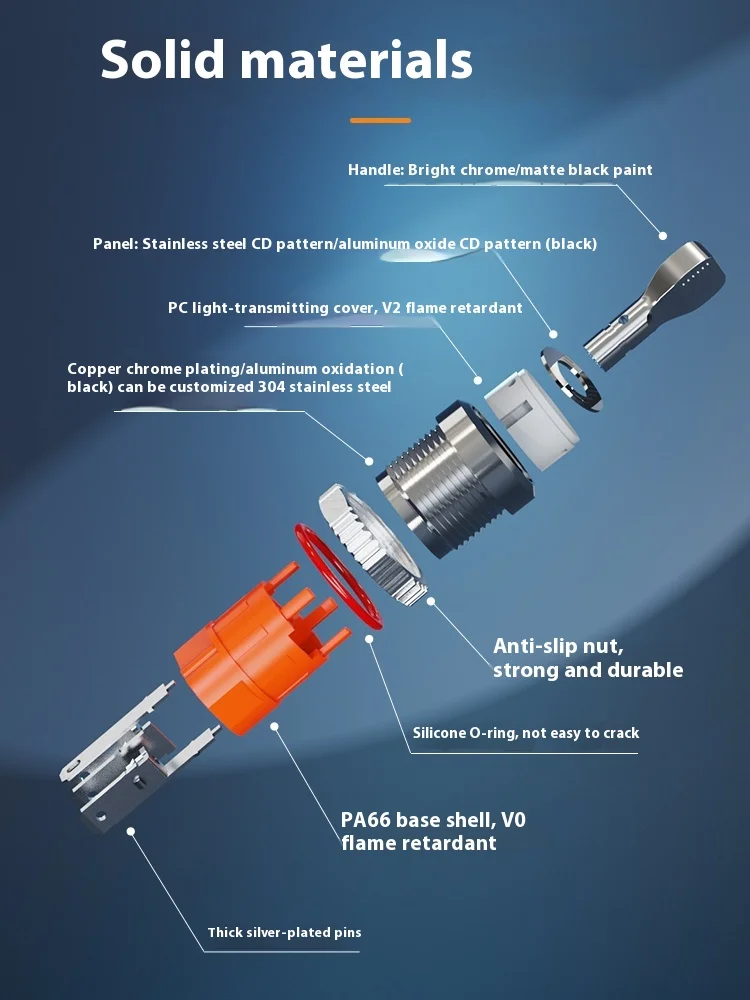 Solid materials

Handle: Bright chrome/matte black paint

Panel: Stainless steel CD pattern/aluminum oxide CD pattern (black)

PC light-transmitting cover, V2 flame retardant

Copper chrome plating/aluminum oxidation ( black) can be customized 304 stainless steel

Anti-slip nut, strong and durable

Silicone O-ring, not easy to crack

PA66 base shell, V0 flame retardant

Thick silver-plated pins