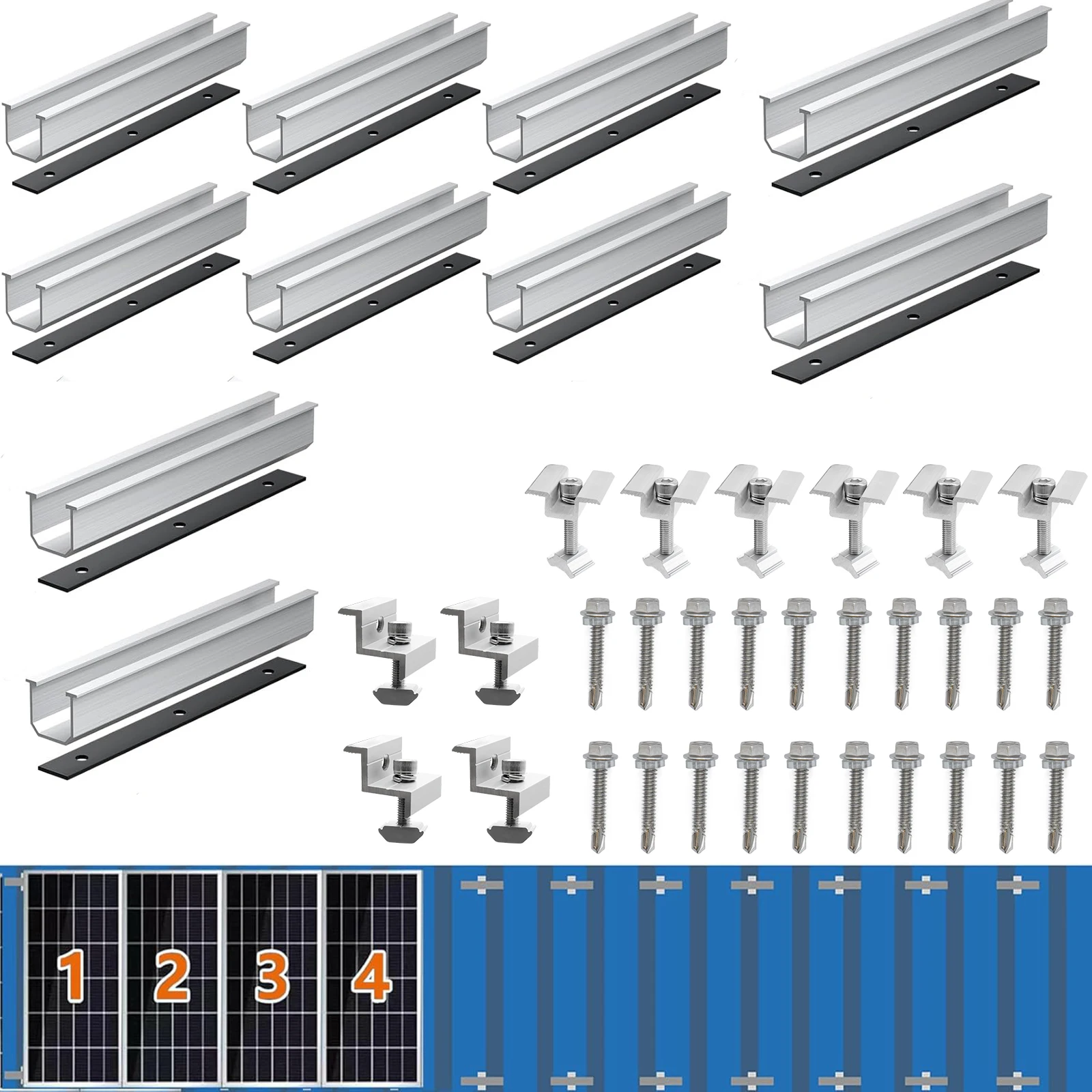 1 2 3 4