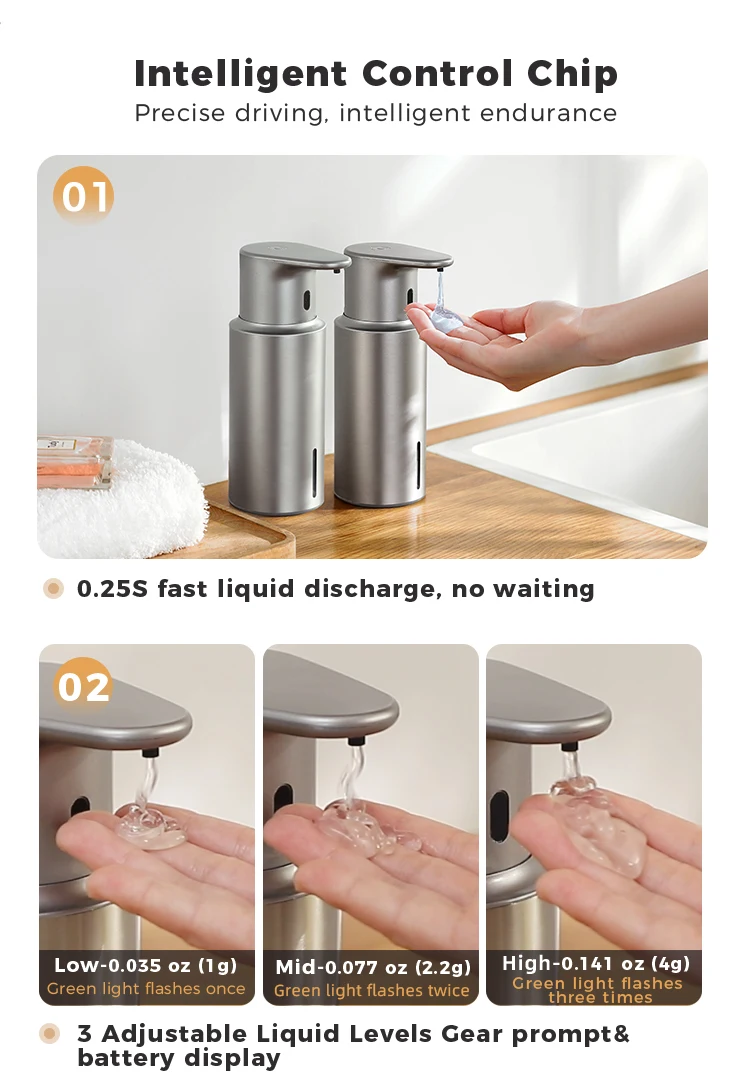 Intelligent Control Chip
Precise driving, intelligent endurance

01

0.25S fast liquid discharge, no waiting

02

Low-0.035 oz (1g)
Green light flashes once

Mid-0.077 oz (2.2g)
Green light flashes twice

High-0.141 oz (4g)
Green light flashes three times

3 Adjustable Liquid Levels Gear prompt& battery display