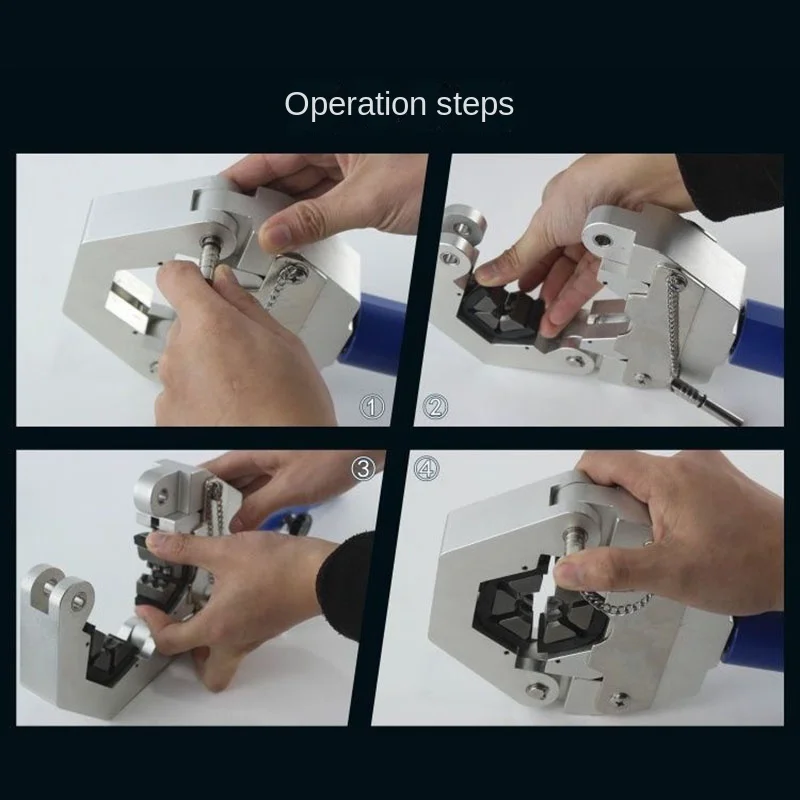 Operation steps

①

②

③

④