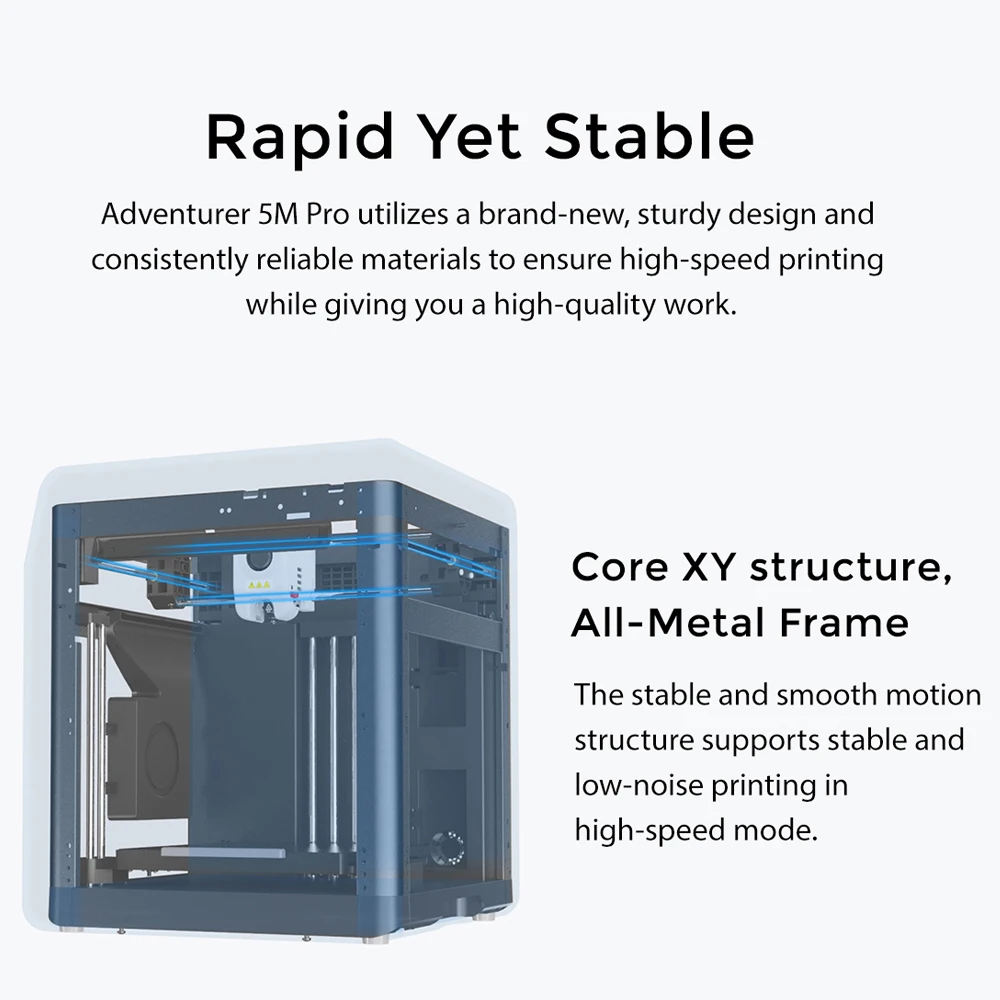 Rapid Yet Stable

Adventurer 5M Pro utilizes a brand-new, sturdy design and consistently reliable materials to ensure high-speed printing while giving you a high-quality work.

Core XY structure, All-Metal Frame

The stable and smooth motion structure supports stable and low-noise printing in high-speed mode.