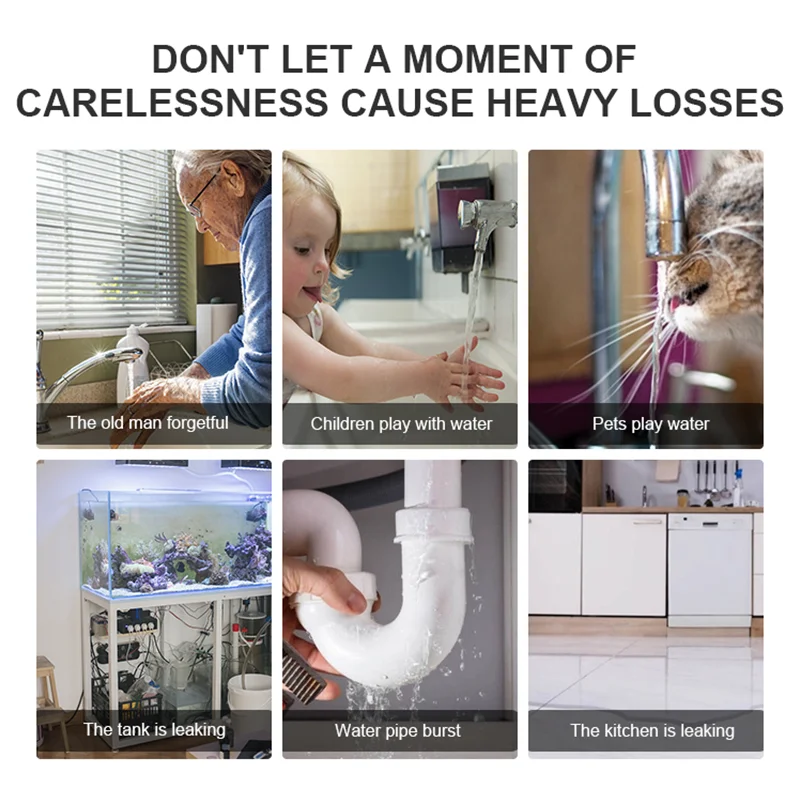 DON'T LET A MOMENT OF CARELESSNESS CAUSE HEAVY LOSSES

The old man forgetful

Children play with water

Pets play water

The tank is leaking

Water pipe burst

The kitchen is leaking