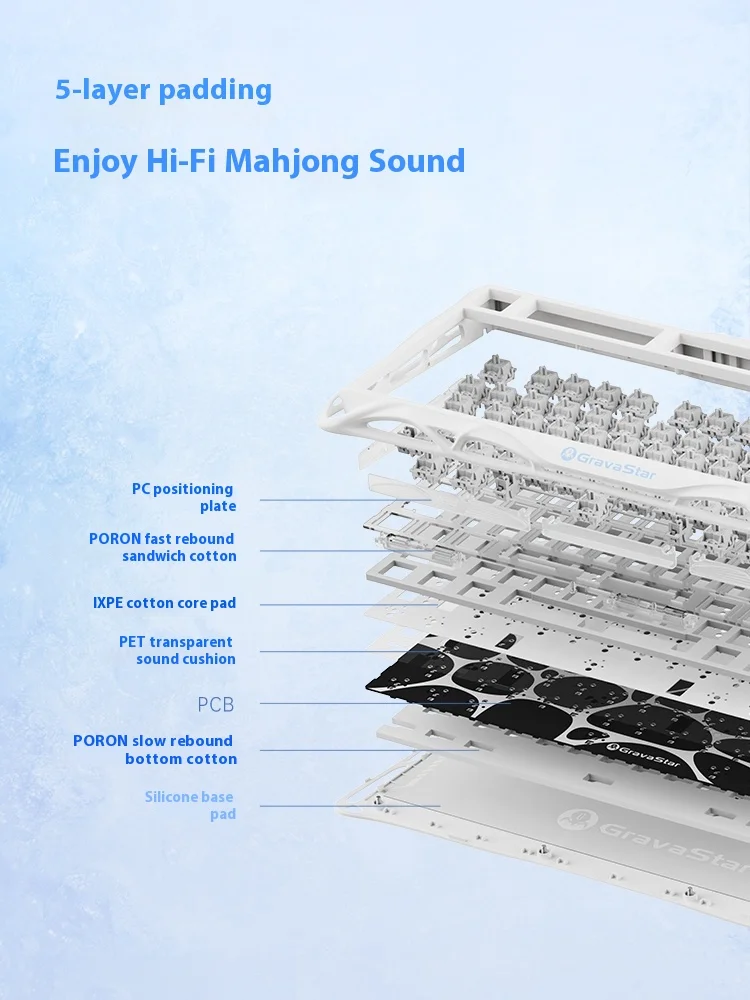 5-layer padding

Enjoy Hi-Fi Mahjong Sound

PC positioning plate

PORON fast rebound sandwich cotton

IXPE cotton core pad

PET transparent sound cushion

PCB

PORON slow rebound bottom cotton

Silicone base pad

GravaStar

GravaStar

GravaStar