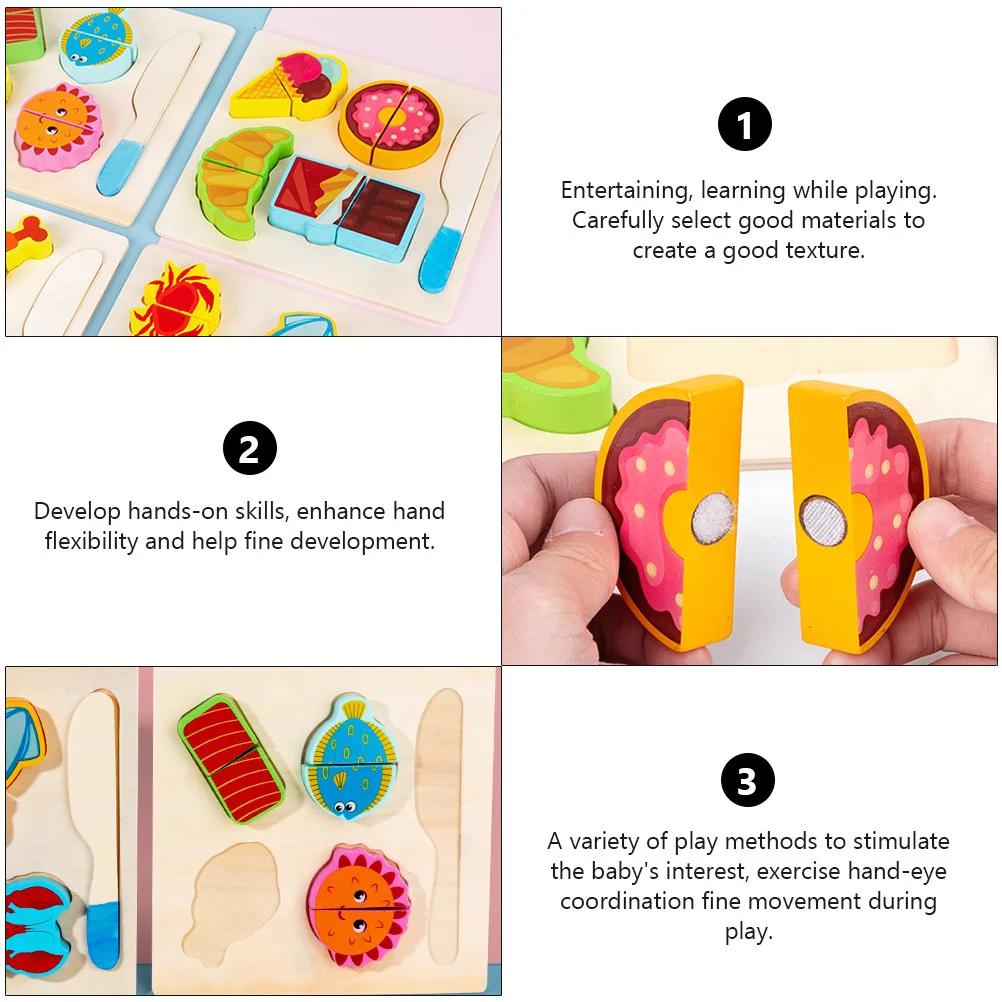 1

Entertaining, learning while playing. Carefully select good materials to create a good texture.

2

Develop hands-on skills, enhance hand flexibility and help fine development.

3

A variety of play methods to stimulate the baby's interest, exercise hand-eye coordination fine movement during play.