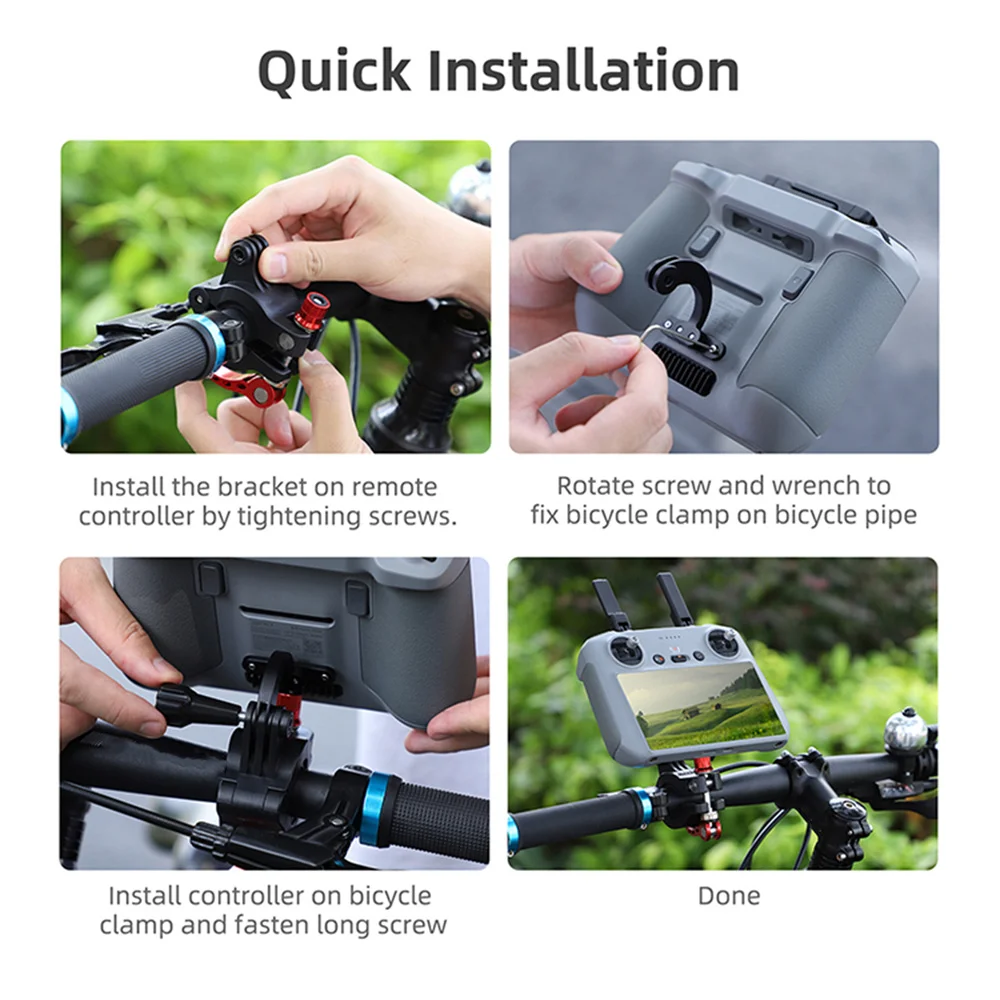 Quick Installation

Install the bracket on remote controller by tightening screws.

Rotate screw and wrench to fix bicycle clamp on bicycle pipe

Install controller on bicycle clamp and fasten long screw

Done