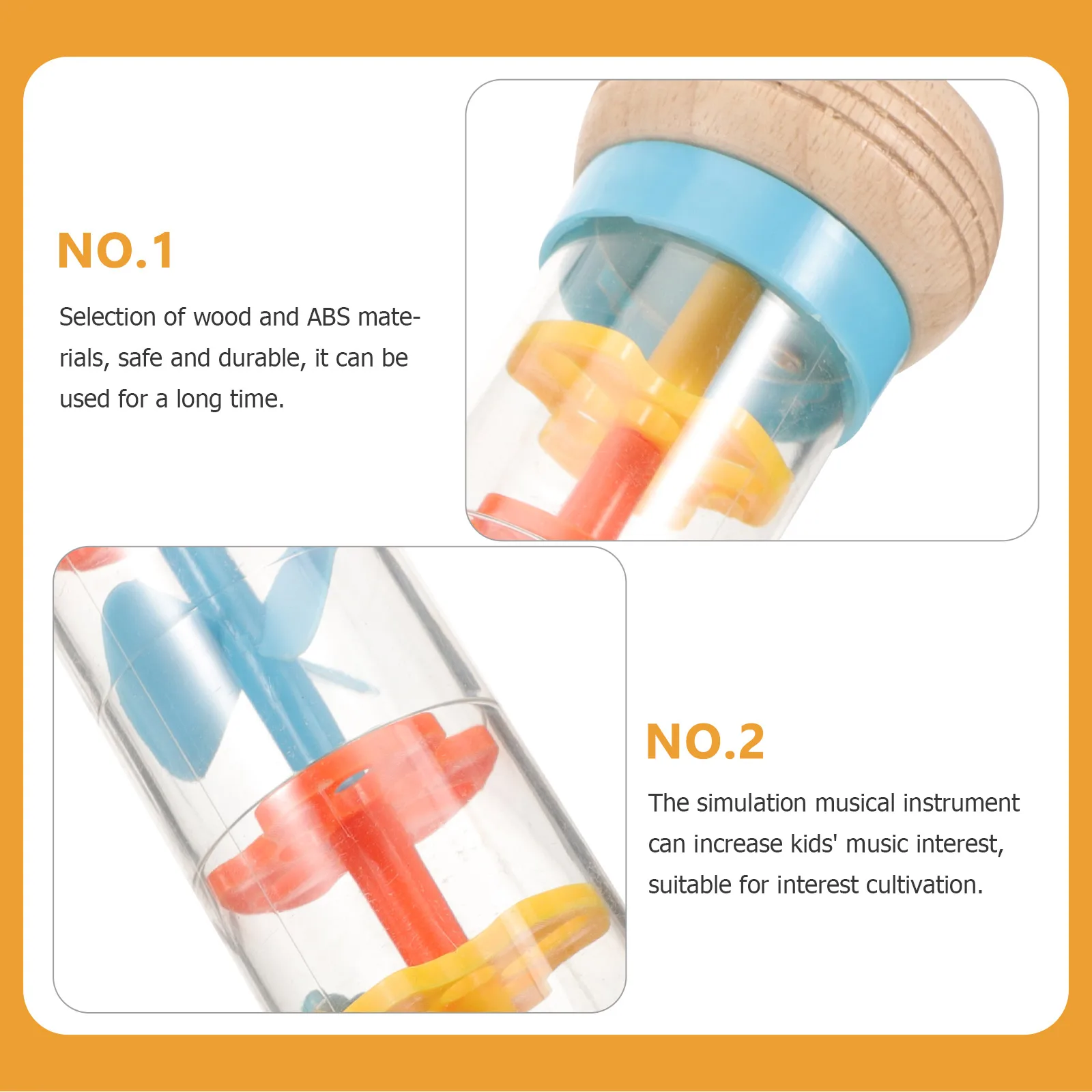 NO.1

Selection of wood and ABS materials, safe and durable, it can be used for a long time.

NO.2

The simulation musical instrument can increase kids' music interest, suitable for interest cultivation.