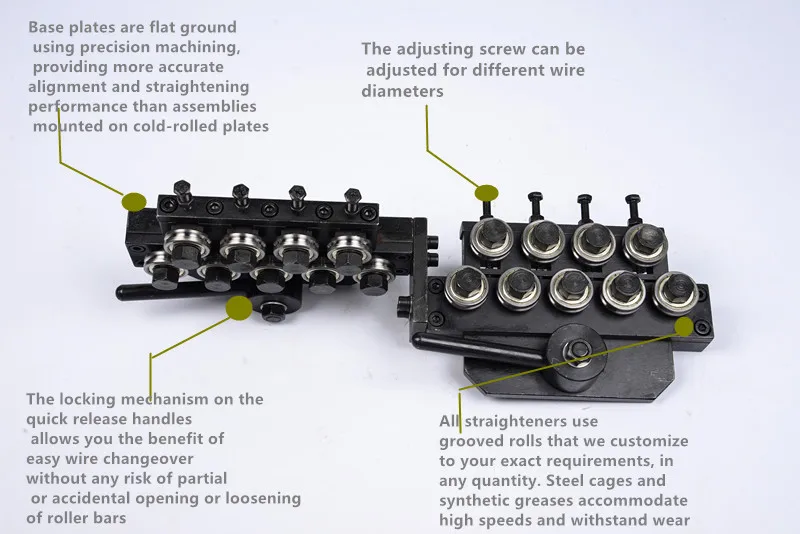 Base plates are flat ground using precision machining, providing more accurate alignment and straightening performance than assemblies mounted on cold-rolled plates

The adjusting screw can be adjusted for different wire diameters

The locking mechanism on the quick release handles allows you the benefit of easy wire changeover without any risk of partial or accidental opening or loosening of roller bars

All straighteners use grooved rolls that we customize to your exact requirements, in any quantity. Steel cages and synthetic greases accommodate high speeds and withstand wear