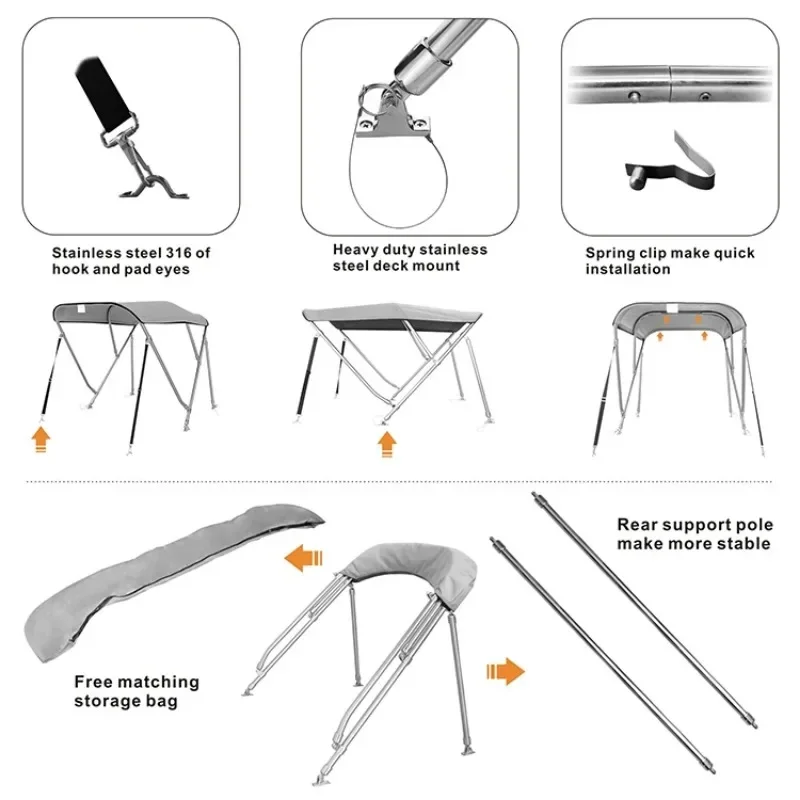 Stainless steel 316 of hook and pad eyes

Heavy duty stainless steel deck mount

Spring clip make quick installation

Rear support pole make more stable

Free matching storage bag