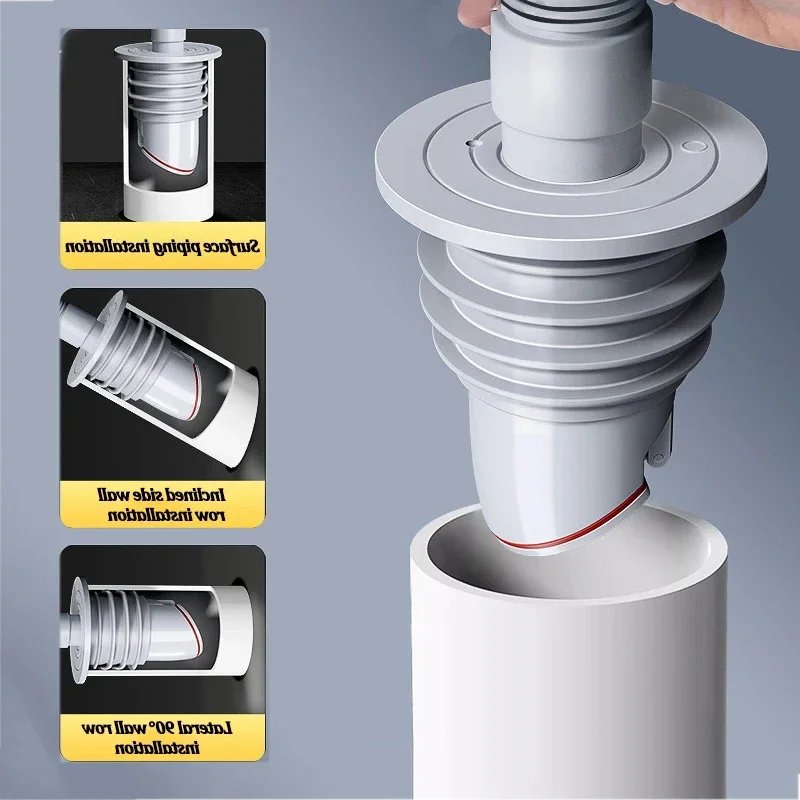 Surface piping installation

Inclined side wall row installation

Lateral 90° wall row installation