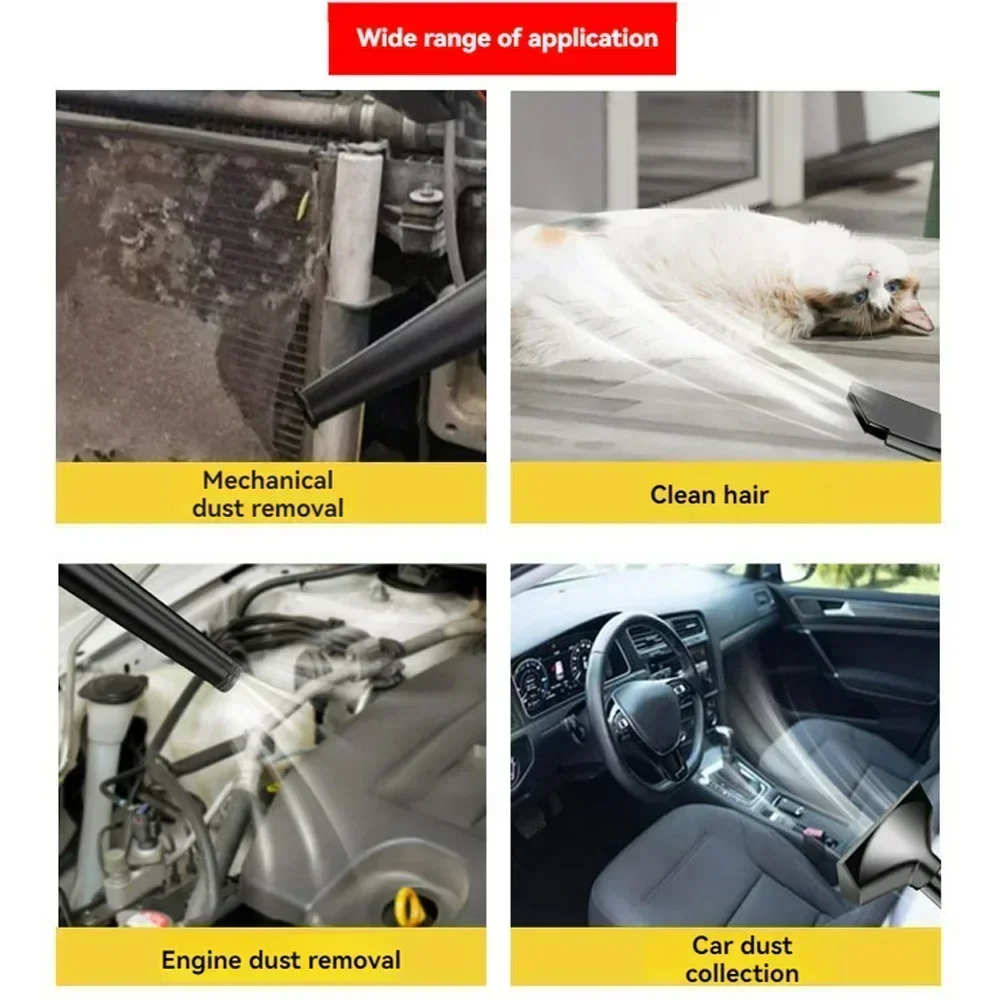 Wide range of application

Mechanical dust removal

Clean hair

Engine dust removal

Car dust collection