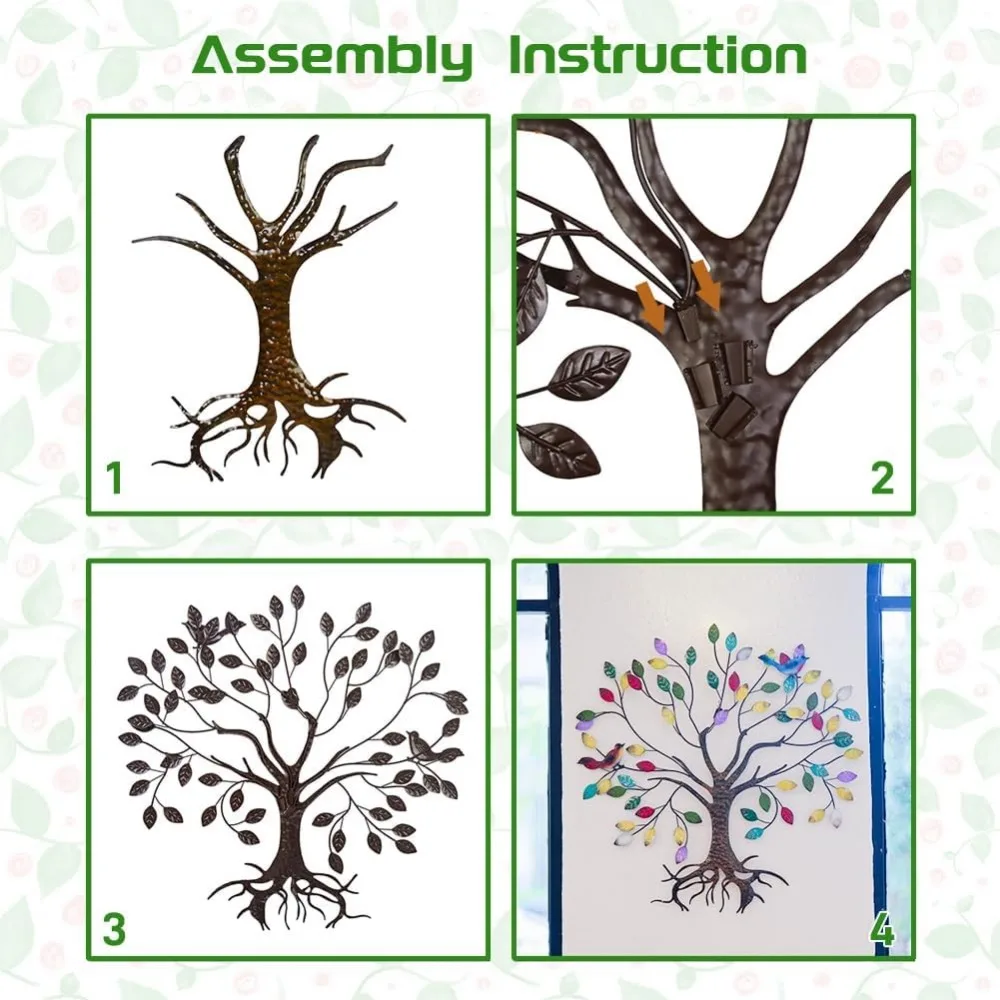 Assembly Instruction

1

2

3

4