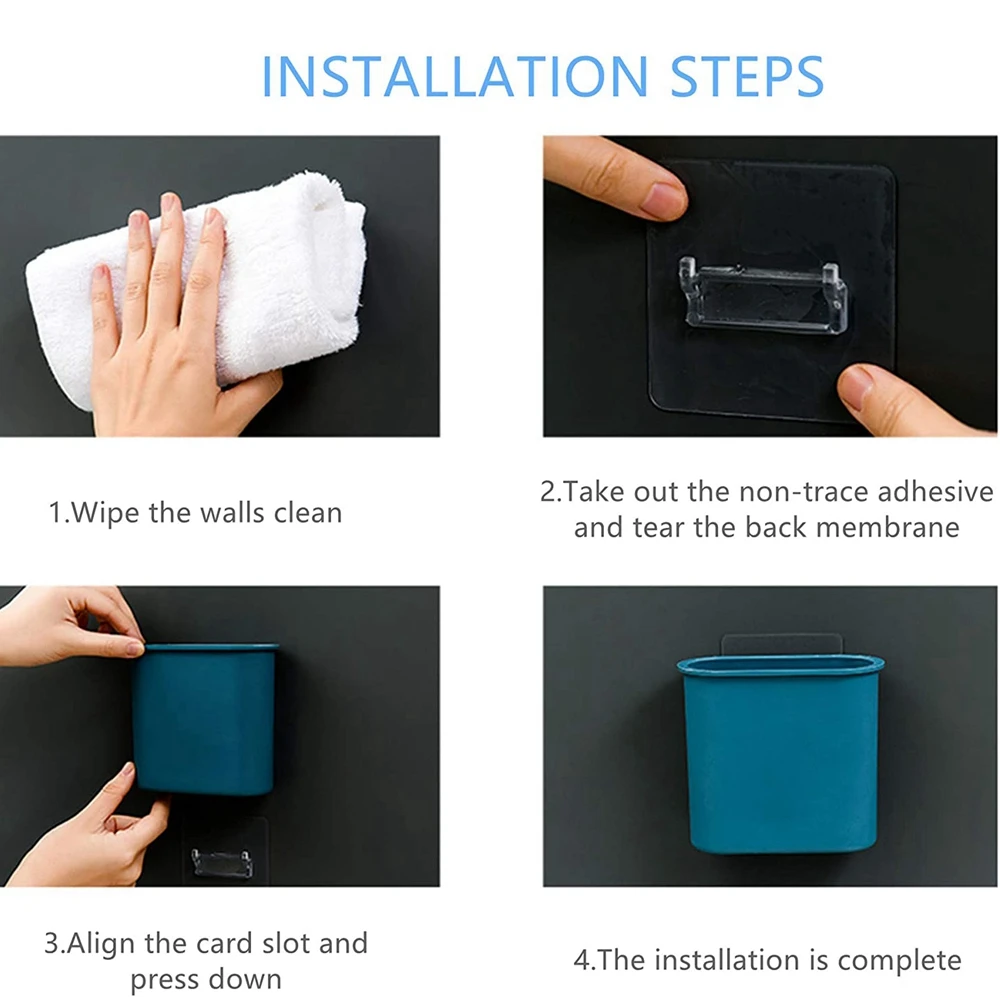 INSTALLATION STEPS

1.Wipe the walls clean

2.Take out the non-trace adhesive and tear the back membrane

3.Align the card slot and press down

4.The installation is complete