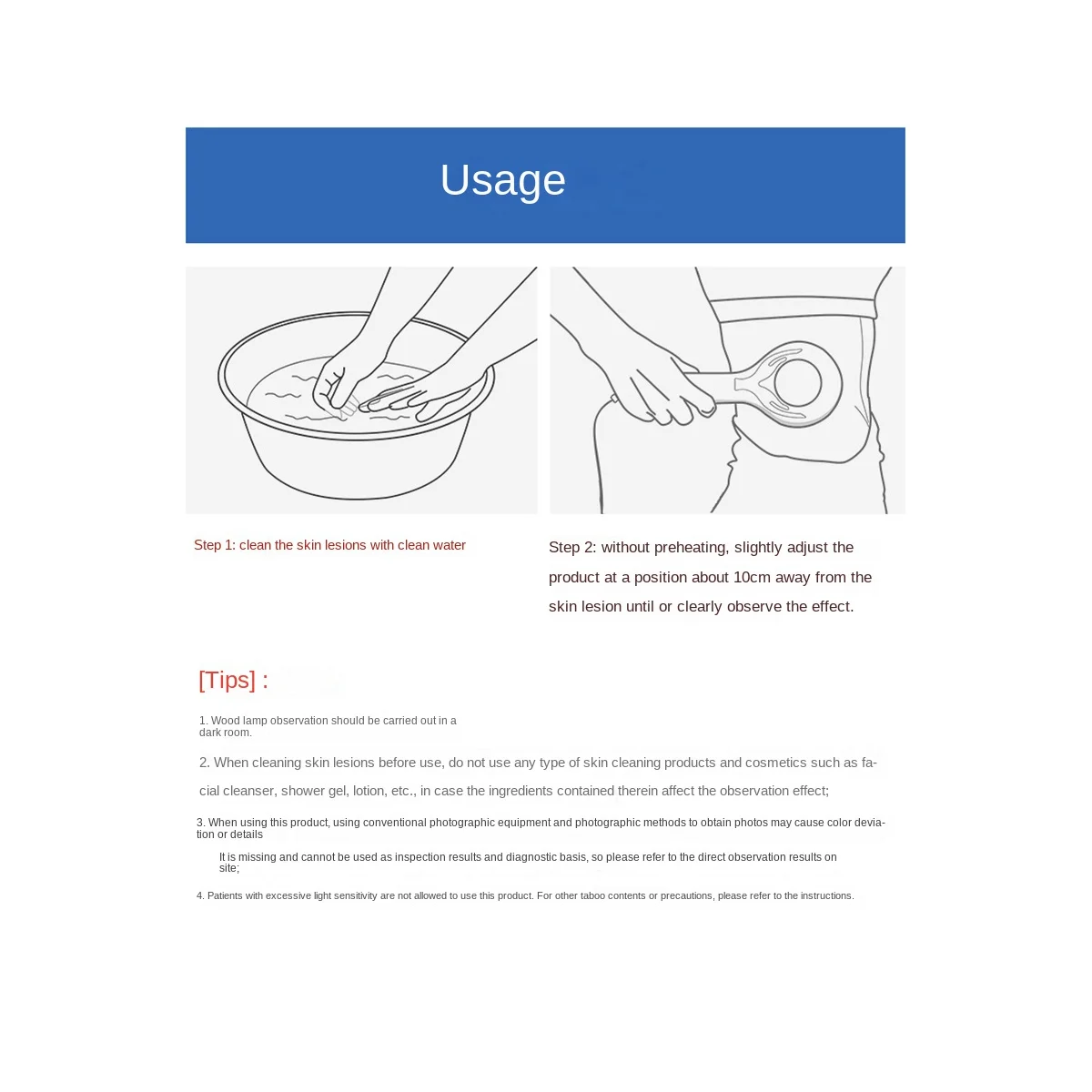 Usage

Step 1: clean the skin lesions with clean water

Step 2: without preheating, slightly adjust the product at a position about 10cm away from the skin lesion until or clearly observe the effect.

[Tips] :

1. Wood lamp observation should be carried out in a dark room.

2. When cleaning skin lesions before use, do not use any type of skin cleaning products and cosmetics such as facial cleanser, shower gel, lotion, etc., in case the ingredients contained therein affect the observation effect;

3. When using this product, using conventional photographic equipment and photographic methods to obtain photos may cause color deviation or details

It is missing and cannot be used as inspection results and diagnostic basis, so please refer to the direct observation results on site;

4. Patients with excessive light sensitivity are not allowed to use this product. For other taboo contents or precautions, please refer to the instructions.