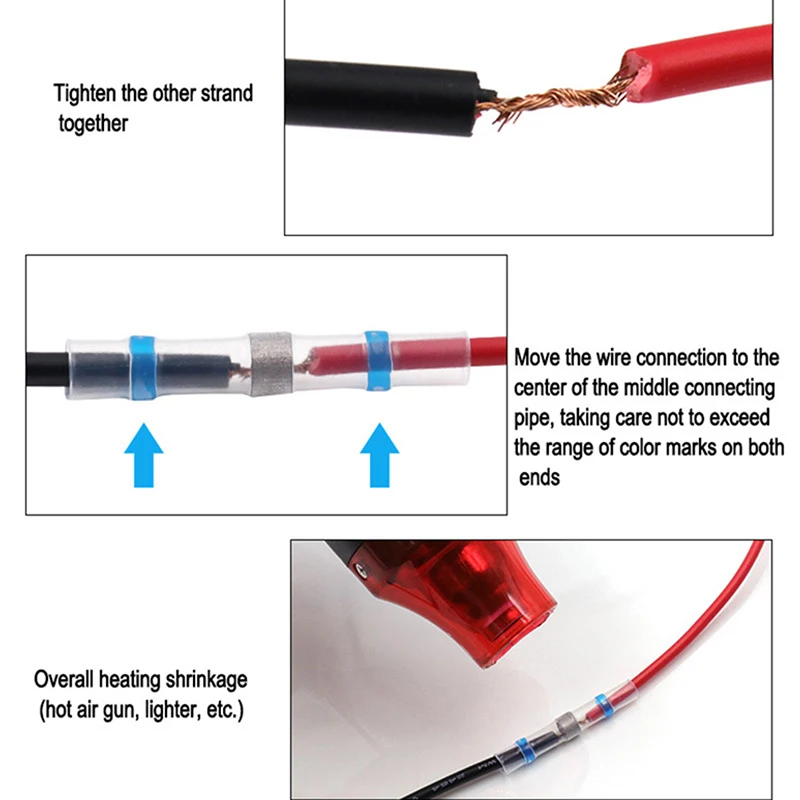 Tighten the other strand together

Move the wire connection to the center of the middle connecting pipe, taking care not to exceed the range of color marks on both ends

Overall heating shrinkage (hot air gun, lighter, etc.)