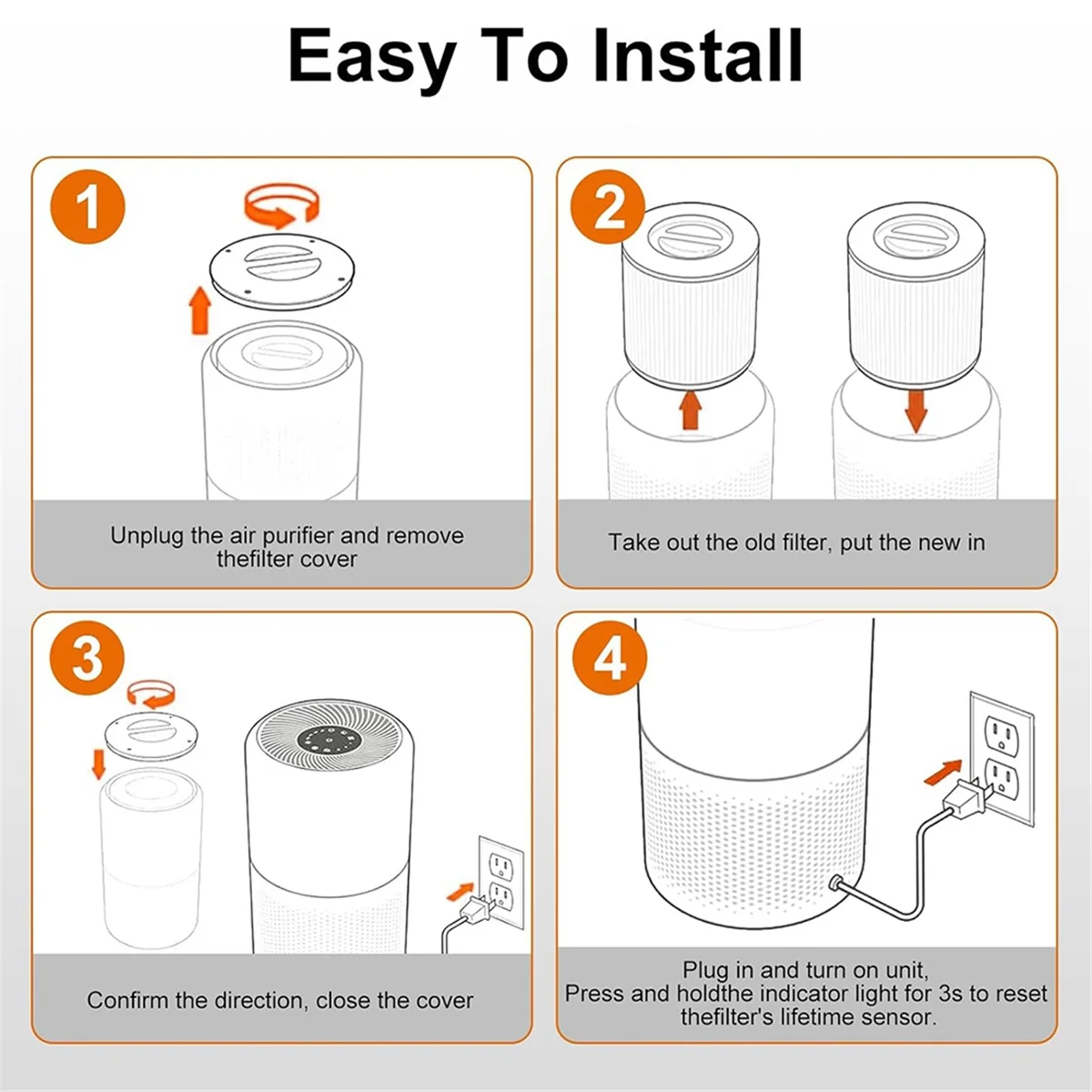 Easy To Install

1

Unplug the air purifier and remove thefilter cover

2

Take out the old filter, put the new in

3

Confirm the direction, close the cover

4

Plug in and turn on unit,
Press and holdthe indicator light for 3s to reset thefilter's lifetime sensor.