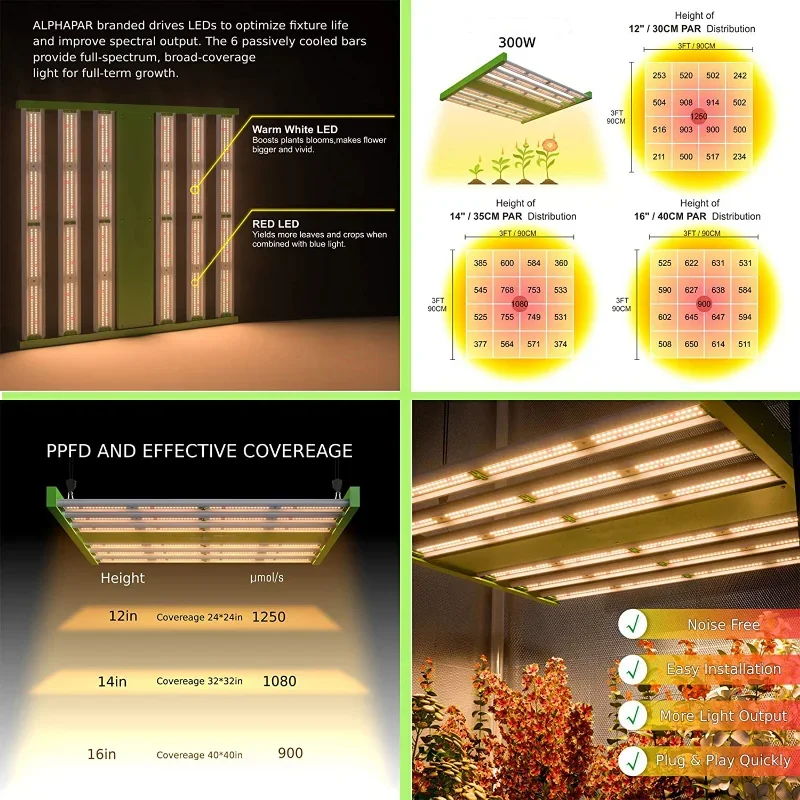 ALPHAPAR branded drives LEDs to optimize fixture life and improve spectral output. The 6 passively cooled bars provide full-spectrum, broad-coverage light for full-term growth.

Warm White LED
Boosts plants blooms,makes flower bigger and vivid.

RED LED
Yields more leaves and crops when combined with blue light.

300W

Height of
12" / 30CM PAR Distribution

3FT / 90CM

3FT 90CM

| 253 | 520 | 502 | 242 |
|---|---|---|---|
| 504 | 908 | 914 | 502 |
| 516 | 903 | 900 | 500 |
| 211 | 500 | 517 | 234 |

1250

Height of
14" / 35CM PAR Distribution

3FT / 90CM

3FT 90CM

| 385 | 600 | 584 | 360 |
|---|---|---|---|
| 545 | 768 | 753 | 533 |
| 525 | 755 | 749 | 531 |
| 377 | 564 | 571 | 374 |

1080

Height of
16" / 40CM PAR Distribution

3FT / 90CM

3FT 90CM

| 525 | 622 | 631 | 531 |
|---|---|---|---|
| 590 | 627 | 638 | 584 |
| 602 | 645 | 647 | 594 |
| 508 | 650 | 614 | 511 |

900

PPFD AND EFFECTIVE COVEREAGE

Height μmol/s

12in Covereage 24*24in 1250

14in Covereage 32*32in 1080

16in Covereage 40*40in 900

Noise Free

Easy Installation

More Light Output

Plug & Play Quickly