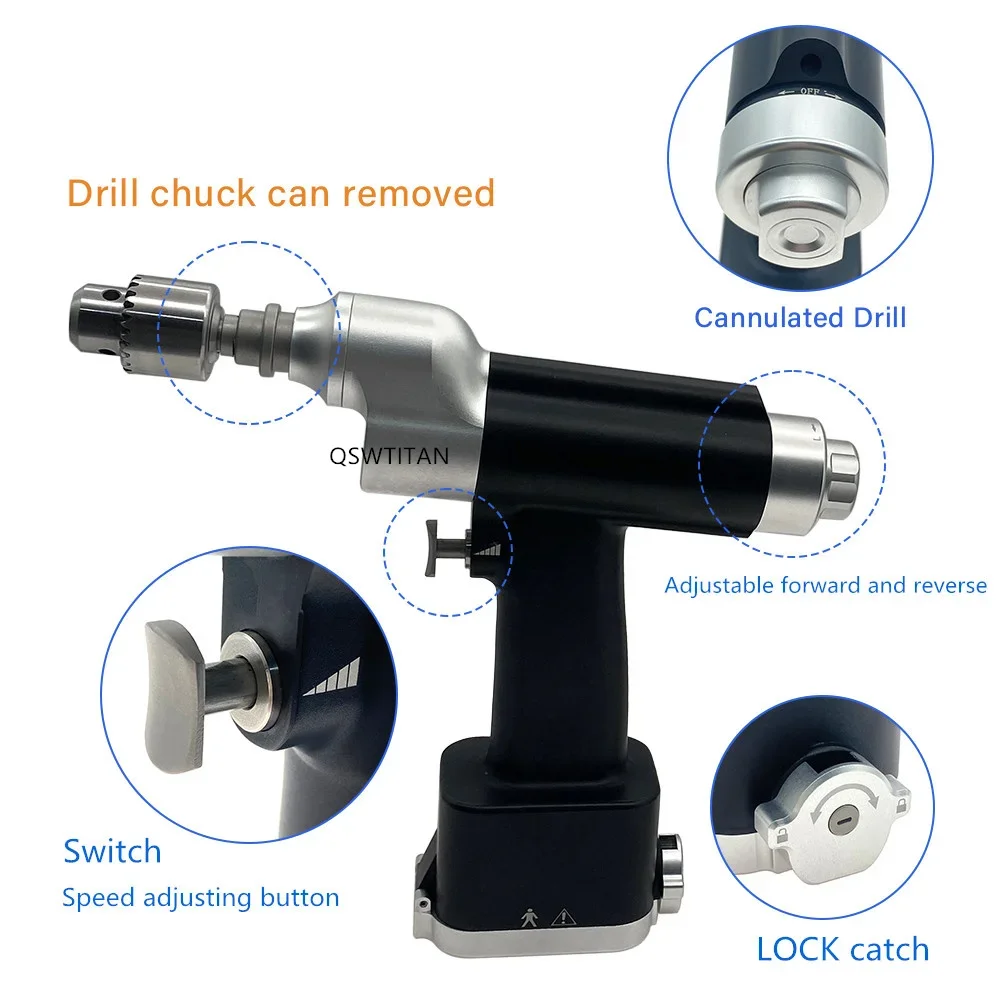 Drill chuck can removed

OFF

Cannulated Drill

QSWTITAN

Adjustable forward and reverse

Switch

Speed adjusting button

LOCK catch