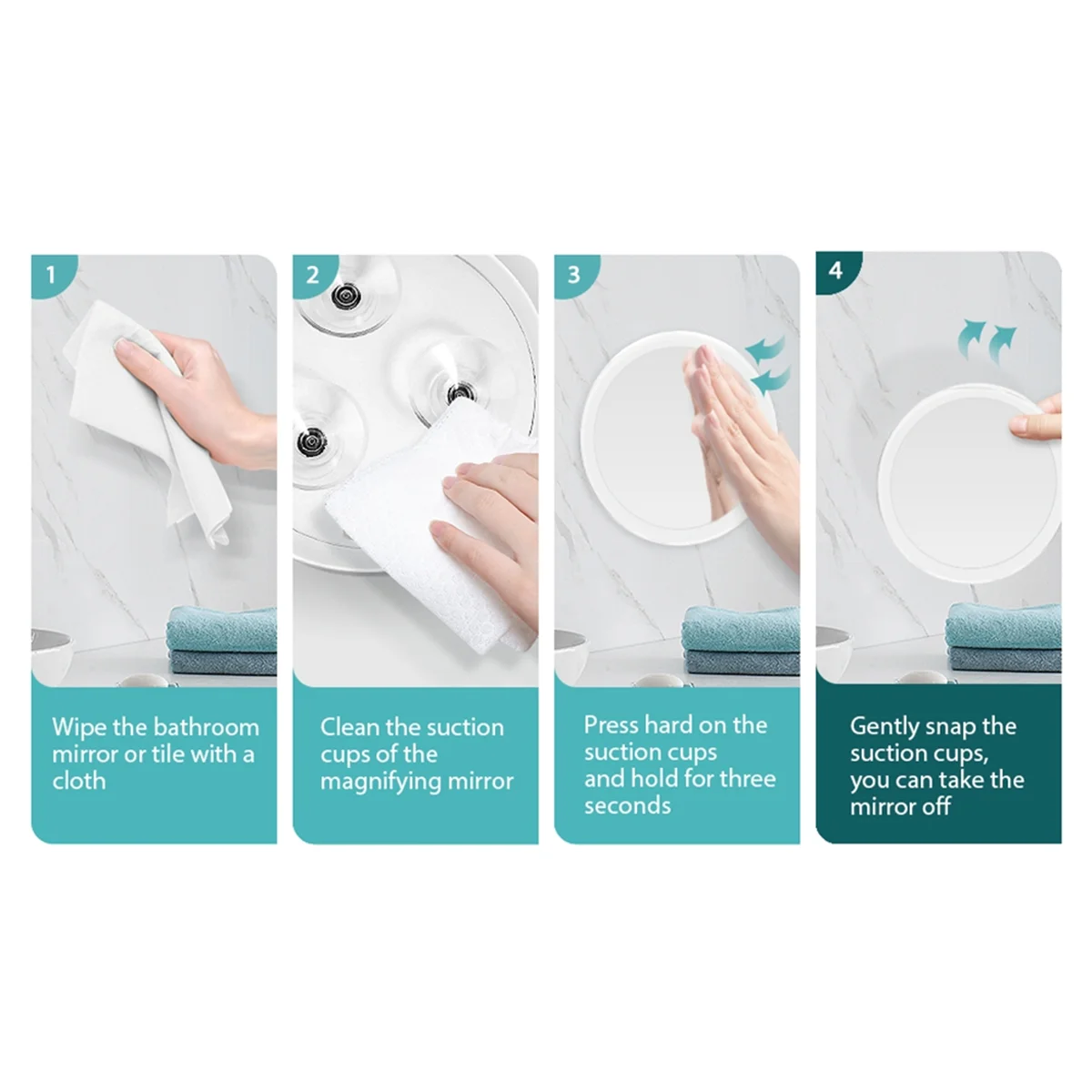 1

Wipe the bathroom mirror or tile with a cloth

2

Clean the suction cups of the magnifying mirror

3

Press hard on the suction cups and hold for three seconds

4

Gently snap the suction cups, you can take the mirror off