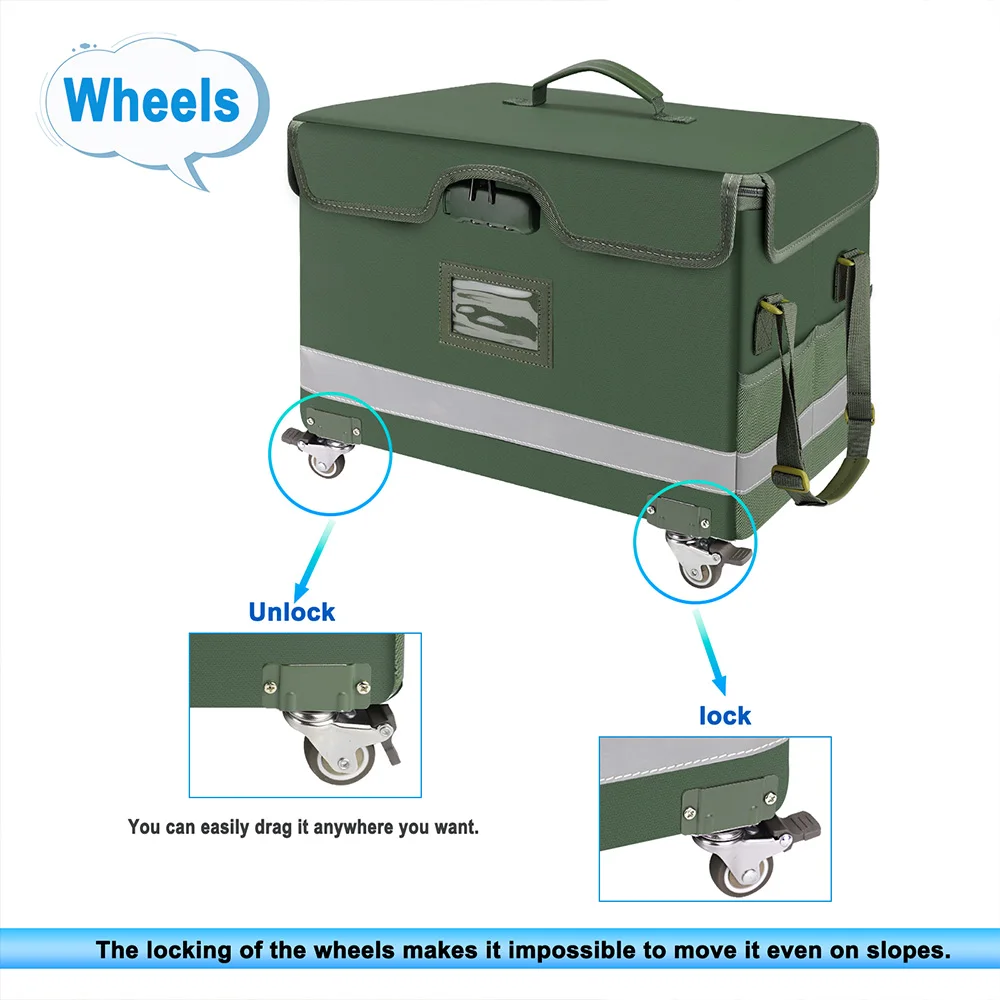 Wheels

Unlock

You can easily drag it anywhere you want.

lock

The locking of the wheels makes it impossible to move it even on slopes.