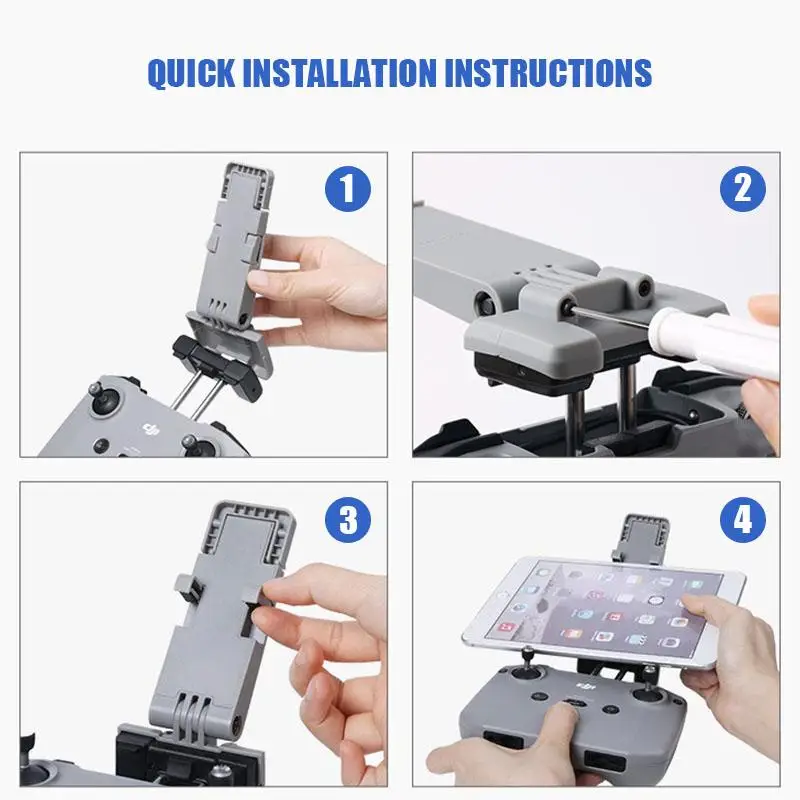 QUICK INSTALLATION INSTRUCTIONS

1

2

3

4