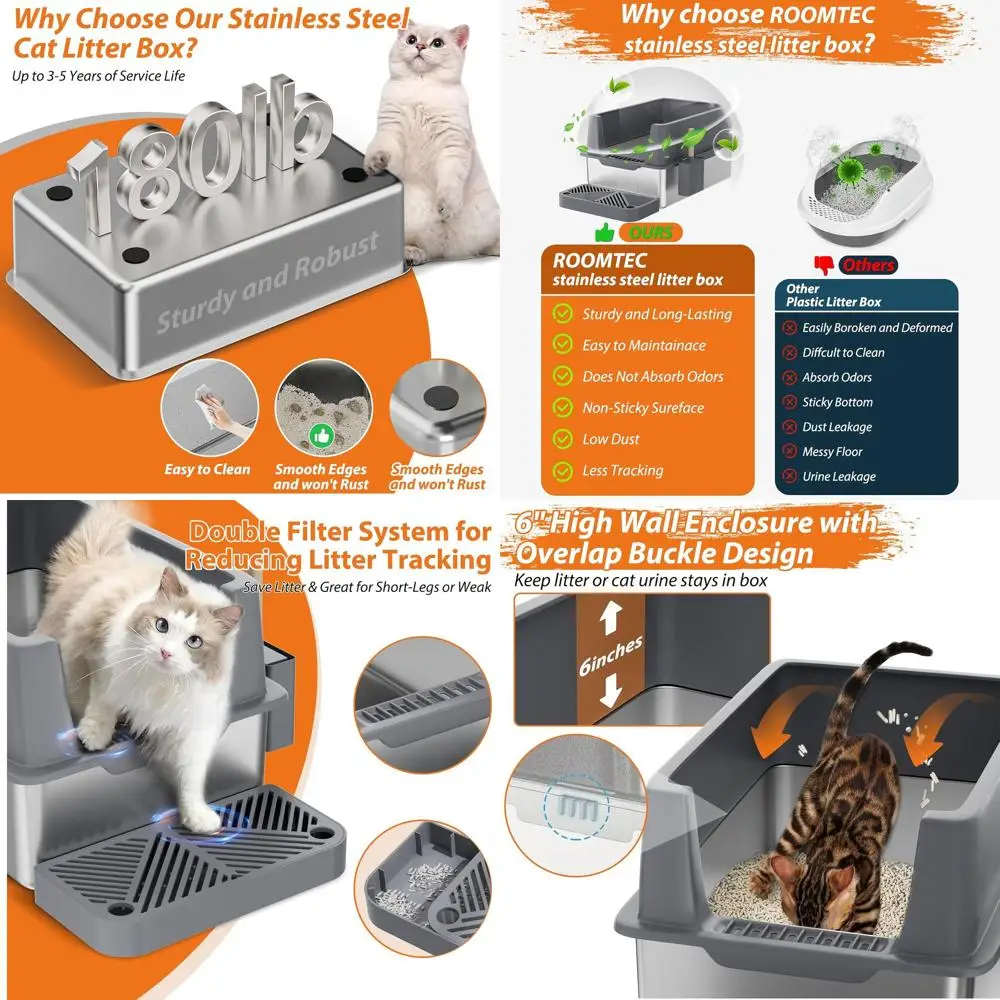 Why Choose Our Stainless Steel Cat Litter Box?

Up to 3-5 Years of Service Life

180lb

Sturdy and Robust

Easy to Clean

Smooth Edges and won't Rust

Smooth Edges and won't Rust

Why choose ROOMTEC stainless steel litter box?

OURS

ROOMTEC stainless steel litter box

Sturdy and Long-Lasting

Easy to Maintainace

Does Not Absorb Odors

Non-Sticky Sureface

Low Dust

Less Tracking

Others

Other Plastic Litter Box

Easily Boroken and Deformed

Diffcult to Clean

Absorb Odors

Sticky Bottom

Dust Leakage

Messy Floor

Urine Leakage

Double Filter System for Reducing Litter Tracking

Save Litter & Great for Short-Legs or Weak

6"High Wall Enclosure with Overlap Buckle Design

Keep litter or cat urine stays in box

6inches