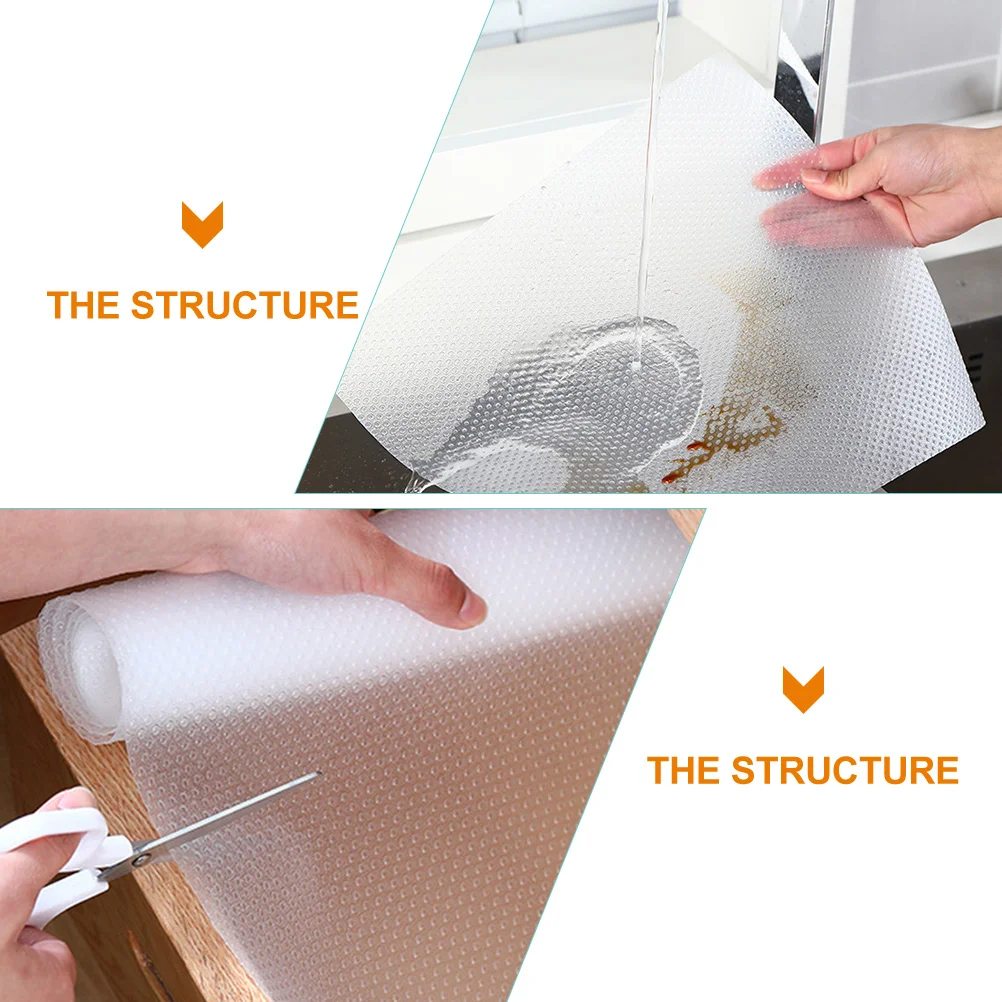 THE STRUCTURE

THE STRUCTURE