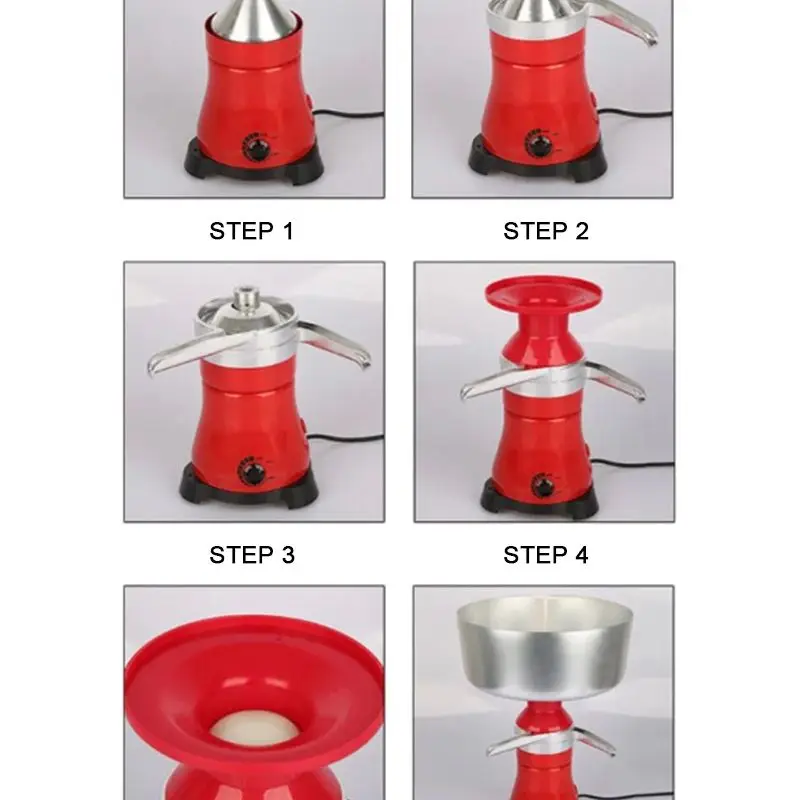 STEP 1

STEP 2

STEP 3

STEP 4