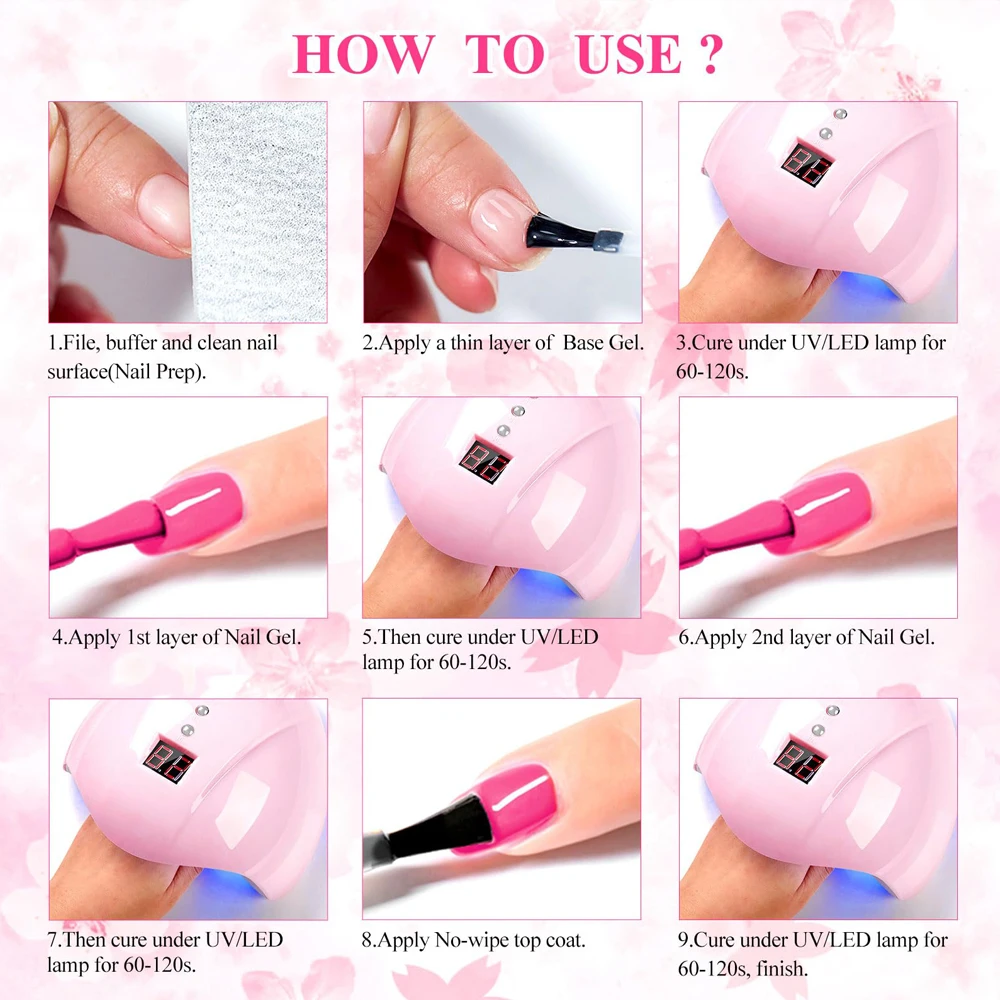 HOW TO USE ?

1.File, buffer and clean nail surface(Nail Prep).

2.Apply a thin layer of Base Gel.

3.Cure under UV/LED lamp for 60-120s.

4.Apply 1st layer of Nail Gel.

5.Then cure under UV/LED lamp for 60-120s.

6.Apply 2nd layer of Nail Gel.

7.Then cure under UV/LED lamp for 60-120s.

8.Apply No-wipe top coat.

9.Cure under UV/LED lamp for 60-120s, finish.