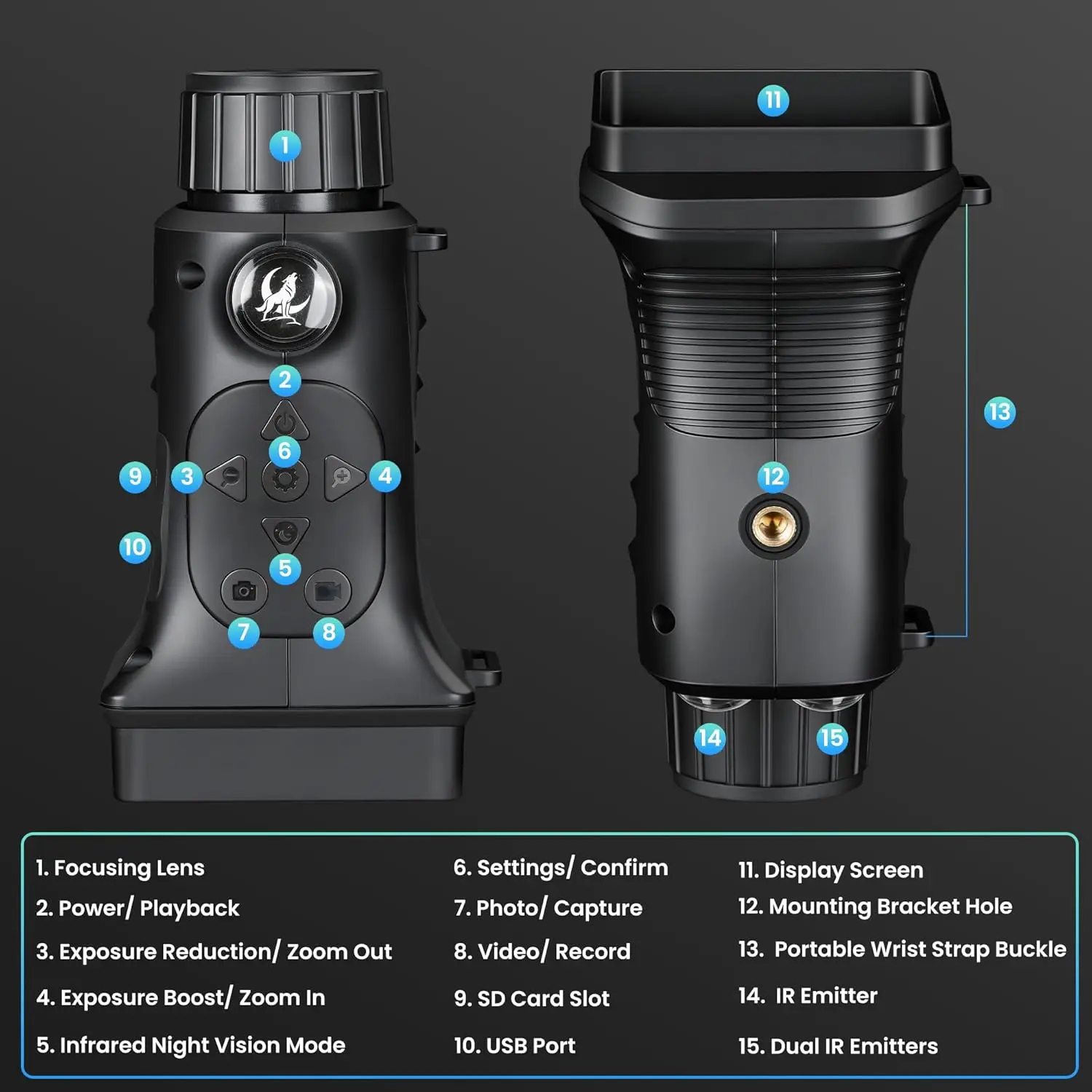 1
2
6
9
3
4
10
5
7
8
11
13
12
14
15

1. Focusing Lens
2. Power/ Playback
3. Exposure Reduction/ Zoom Out
4. Exposure Boost/ Zoom In
5. Infrared Night Vision Mode

6. Settings/ Confirm
7. Photo/ Capture
8. Video/ Record
9. SD Card Slot
10. USB Port

11. Display Screen
12. Mounting Bracket Hole
13. Portable Wrist Strap Buckle
14. IR Emitter
15. Dual IR Emitters