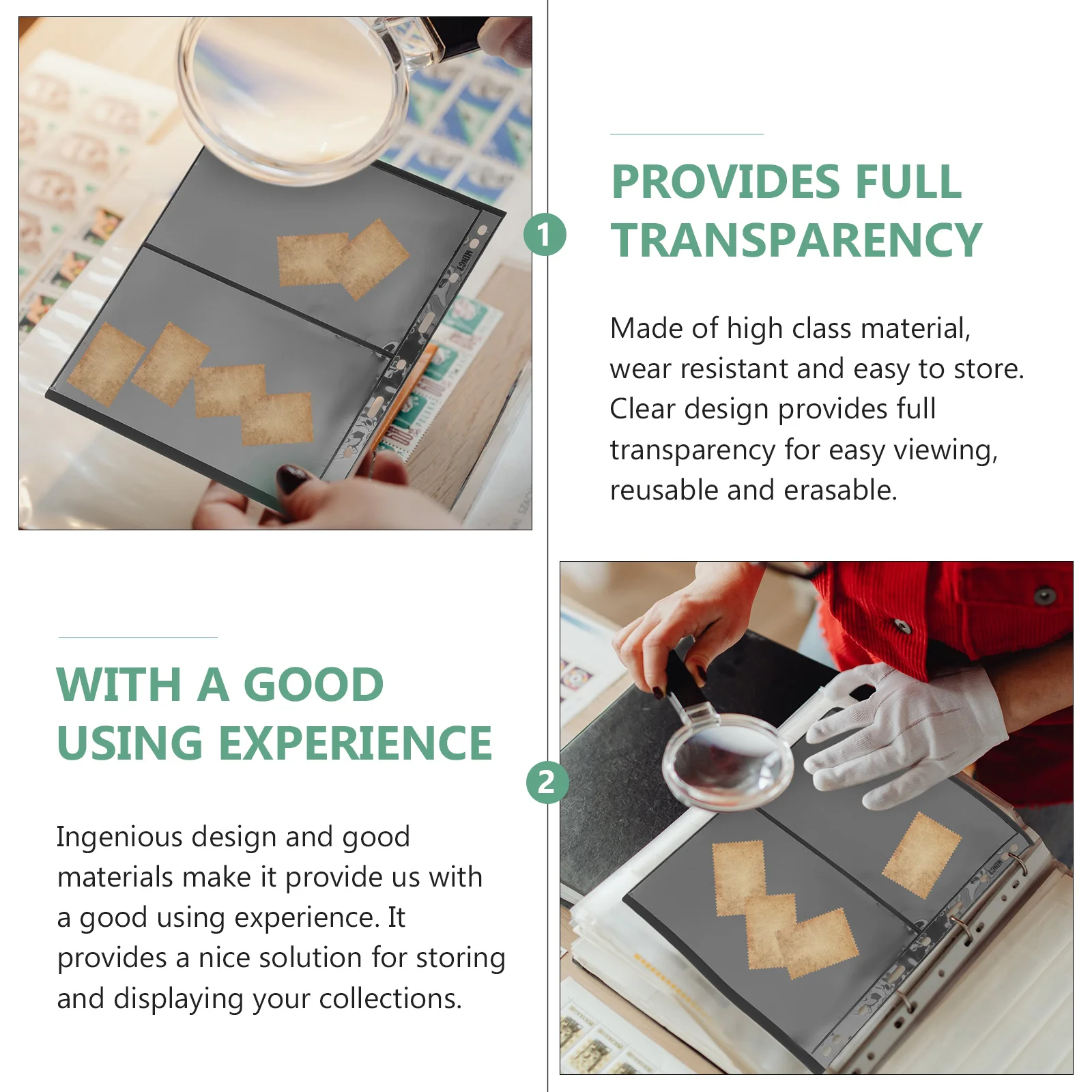 1

PROVIDES FULL TRANSPARENCY

Made of high class material, wear resistant and easy to store. Clear design provides full transparency for easy viewing, reusable and erasable.

WITH A GOOD USING EXPERIENCE

2

Ingenious design and good materials make it provide us with a good using experience. It provides a nice solution for storing and displaying your collections.