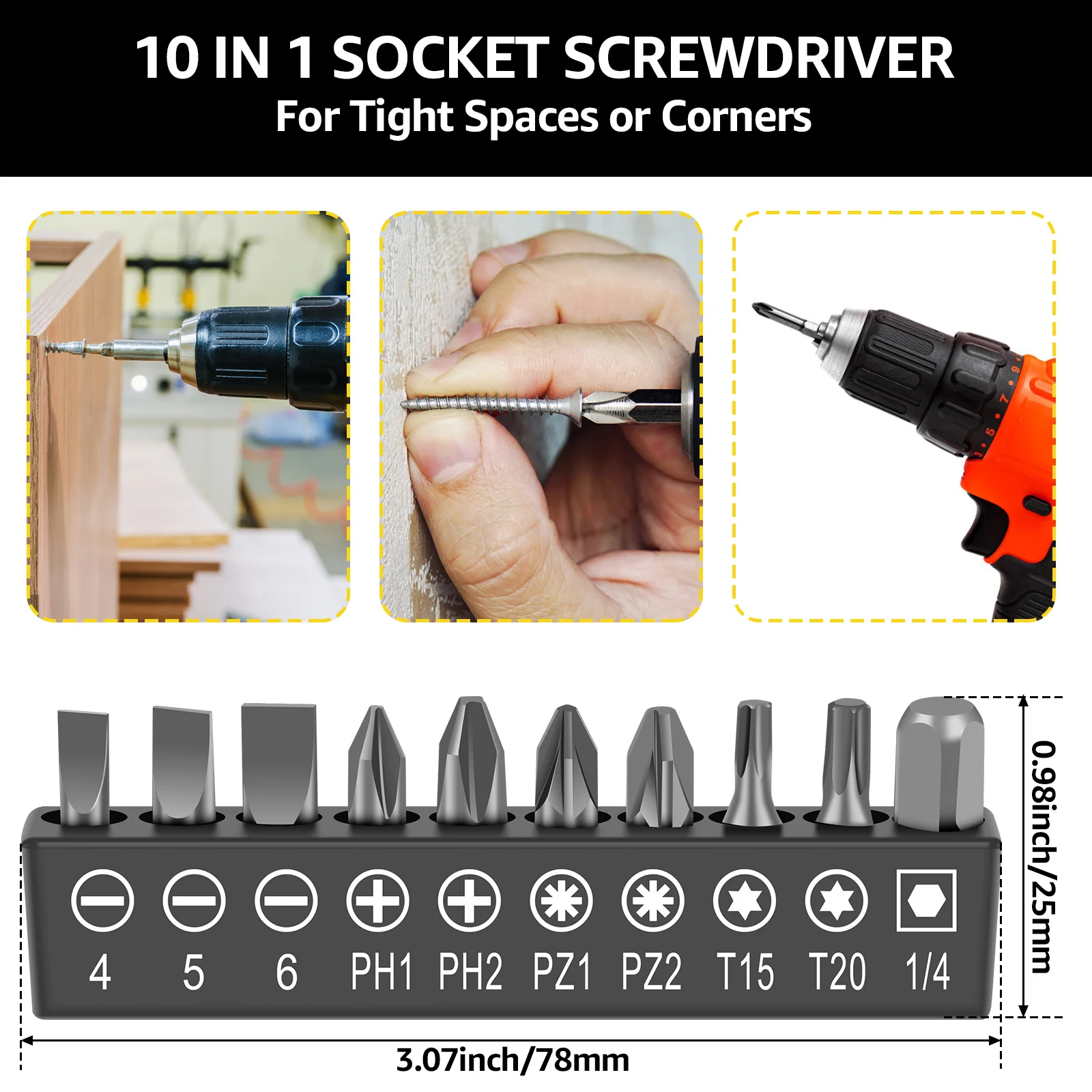 10 IN 1 SOCKET SCREWDRIVER
For Tight Spaces or Corners

4 5 6 PH1 PH2 PZ1 PZ2 T15 T20 1/4

0.98inch/25mm

3.07inch/78mm