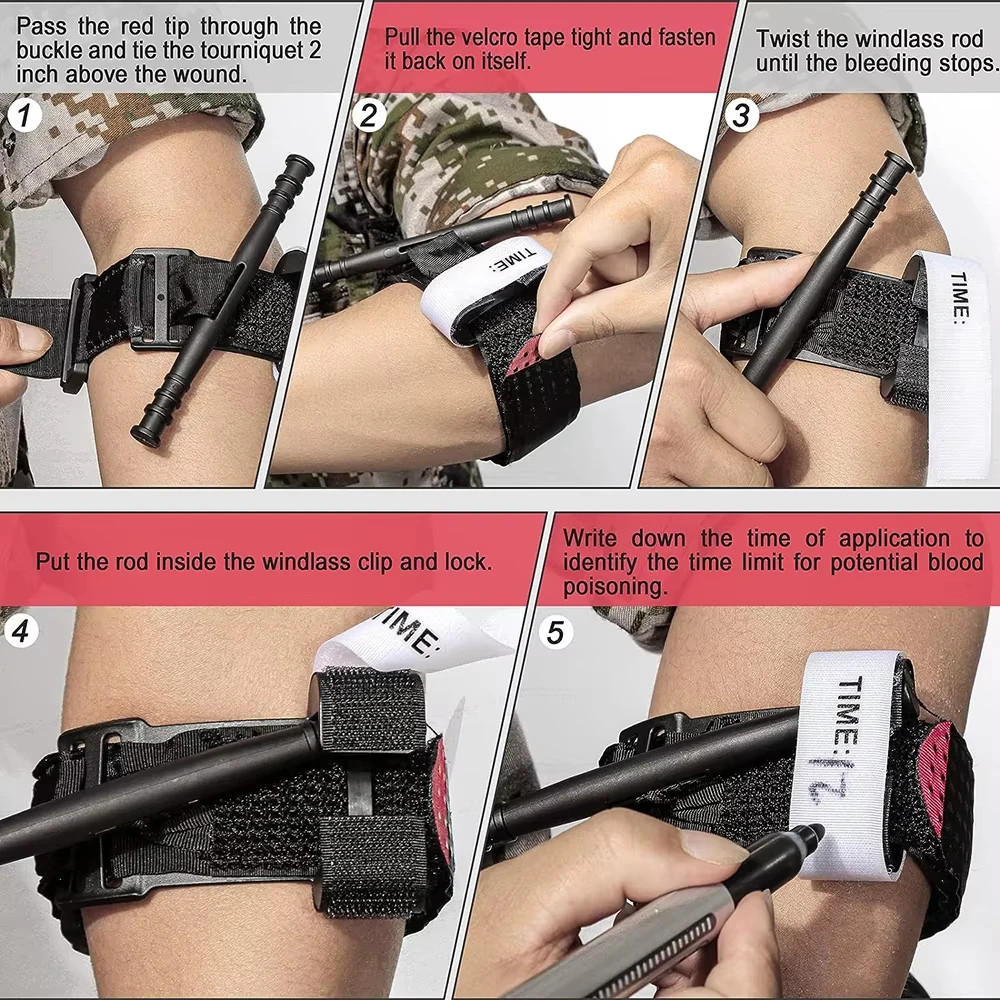 Pass the red tip through the buckle and tie the tourniquet 2 inch above the wound.

1

Pull the velcro tape tight and fasten it back on itself.

2

TIME:

Twist the windlass rod until the bleeding stops.

3

TIME:

Put the rod inside the windlass clip and lock.

4

TIME:

Write down the time of application to identify the time limit for potential blood poisoning.

5

TIME: 12