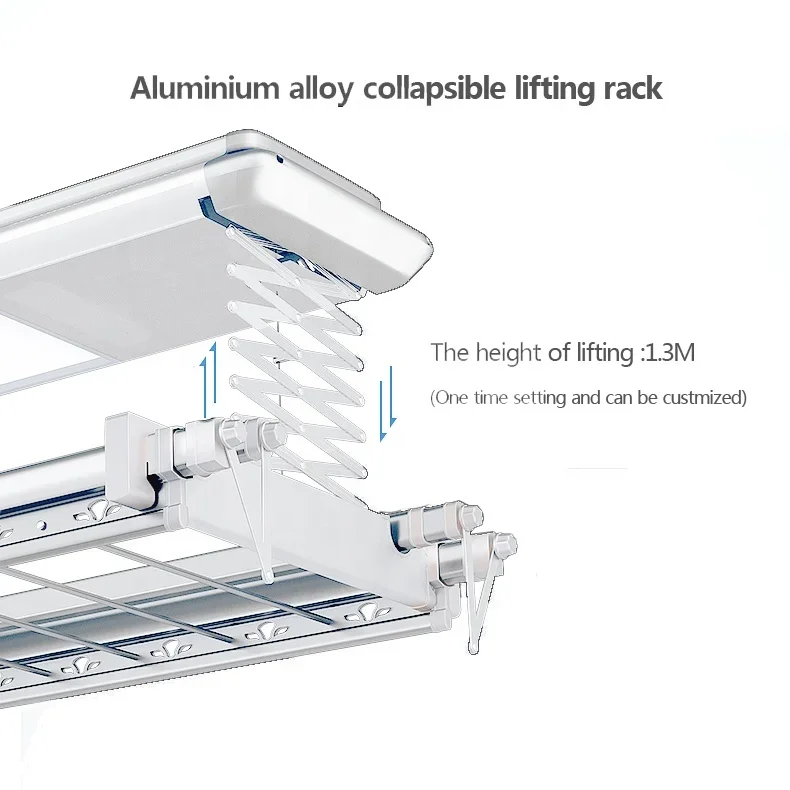 Aluminium alloy collapsible lifting rack

The height of lifting :1.3M

(One time setting and can be custmized)