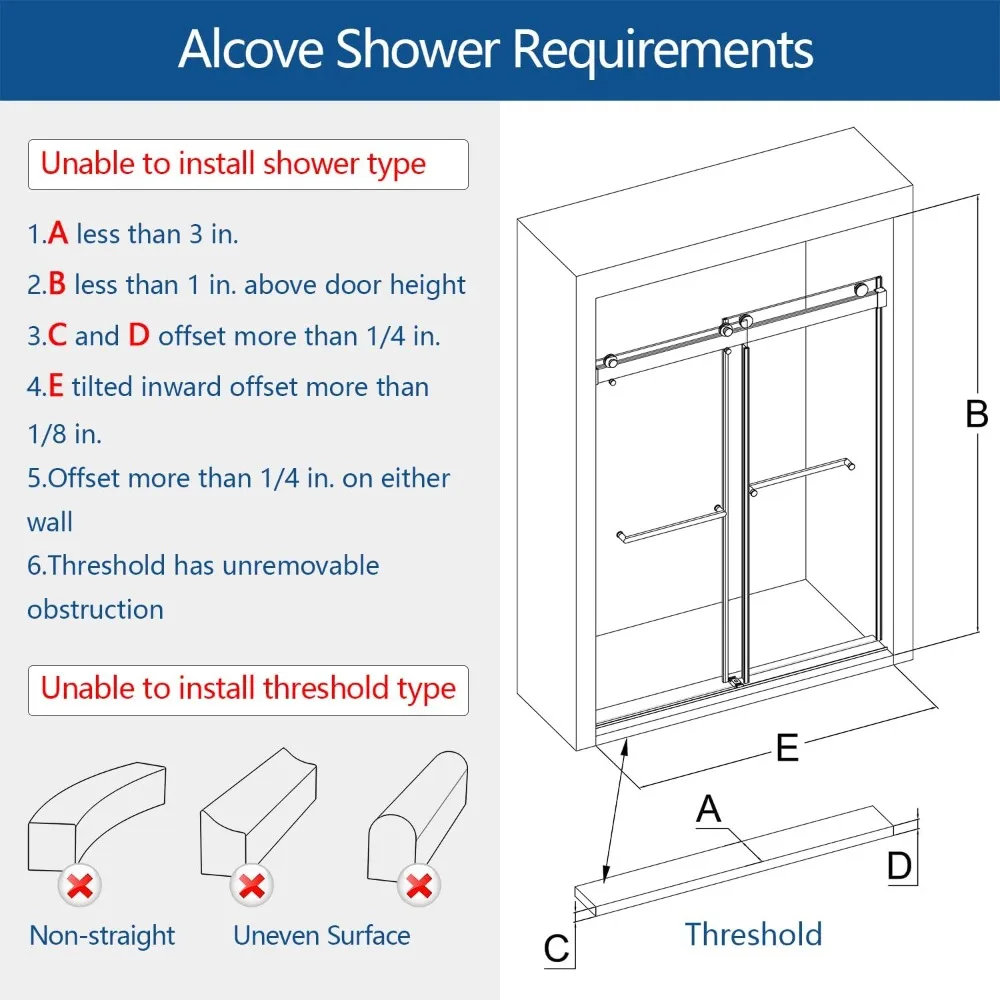 Alcove Shower Requirements

Unable to install shower type

1.A less than 3 in.

2.B less than 1 in. above door height

3.C and D offset more than 1/4 in.

4.E tilted inward offset more than 1/8 in.

5.Offset more than 1/4 in. on either wall

6.Threshold has unremovable obstruction

Unable to install threshold type

Non-straight

Uneven Surface

B

E

A

D

C

Threshold