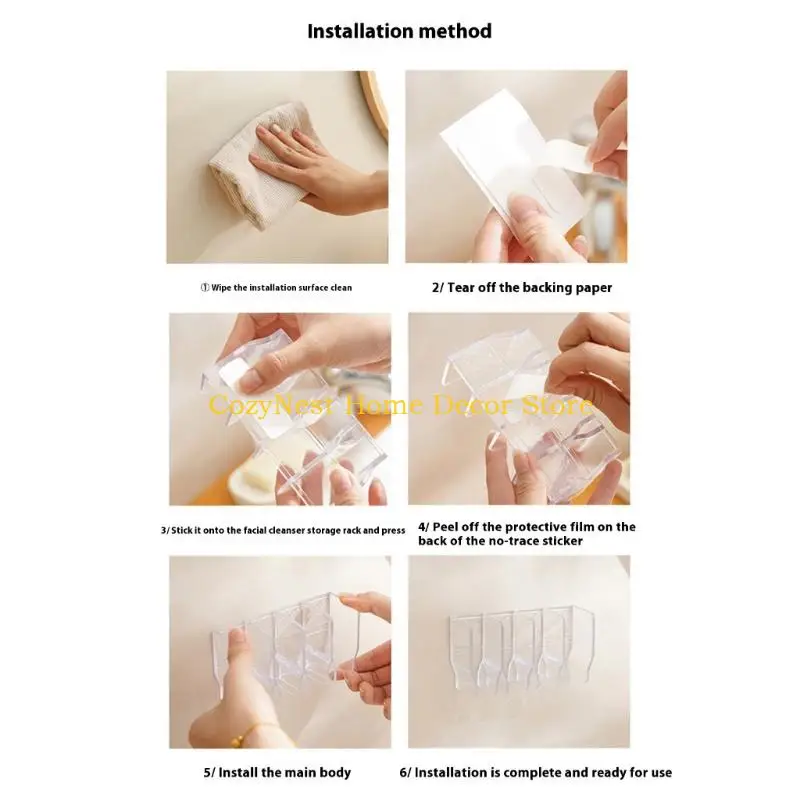 Installation method

① Wipe the installation surface clean

2/ Tear off the backing paper

CozyNest Home Decor Store

3/ Stick it onto the facial cleanser storage rack and press

4/ Peel off the protective film on the back of the no-trace sticker

5/ Install the main body

6/ Installation is complete and ready for use