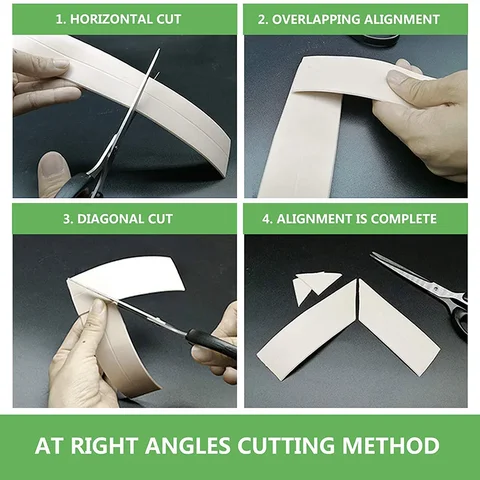 1. HORIZONTAL CUT

2. OVERLAPPING ALIGNMENT

3. DIAGONAL CUT

4. ALIGNMENT IS COMPLETE

AT RIGHT ANGLES CUTTING METHOD