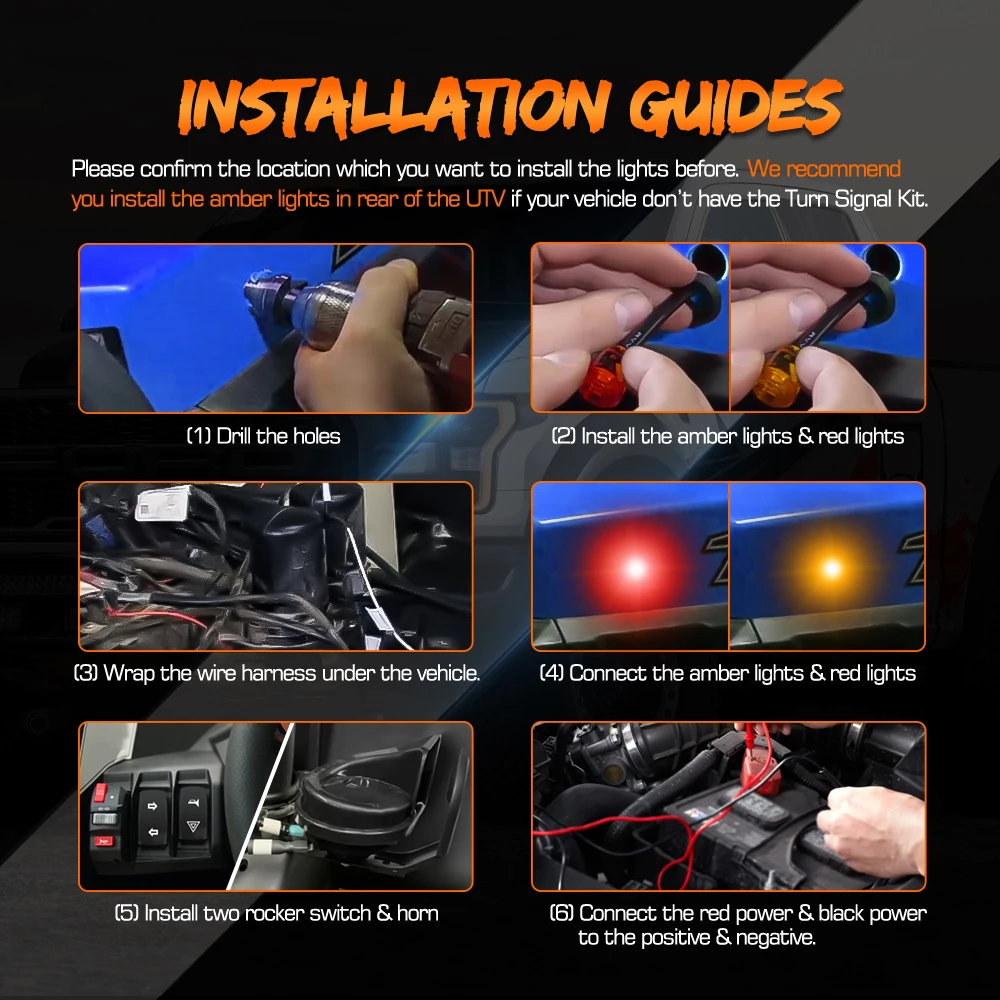 INSTALLATION GUIDES

Please confirm the location which you want to install the lights before. We recommend you install the amber lights in rear of the UTV if your vehicle don't have the Turn Signal Kit.

(1) Drill the holes

(2) Install the amber lights & red lights

(3) Wrap the wire harness under the vehicle.

(4) Connect the amber lights & red lights

(5) Install two rocker switch & horn

(6) Connect the red power & black power to the positive & negative.