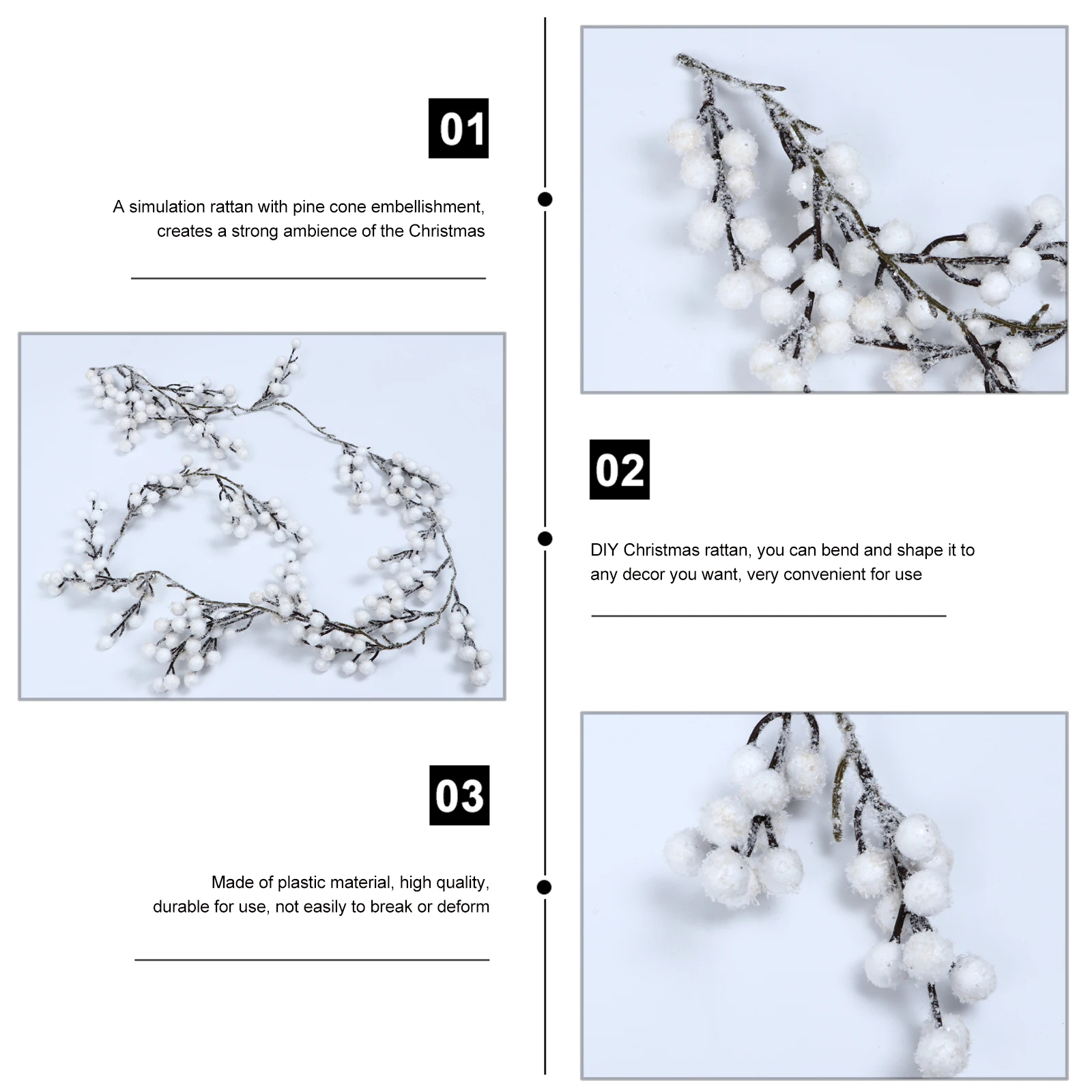 01

A simulation rattan with pine cone embellishment, creates a strong ambience of the Christmas

02

DIY Christmas rattan, you can bend and shape it to any decor you want, very convenient for use

03

Made of plastic material, high quality, durable for use, not easily to break or deform