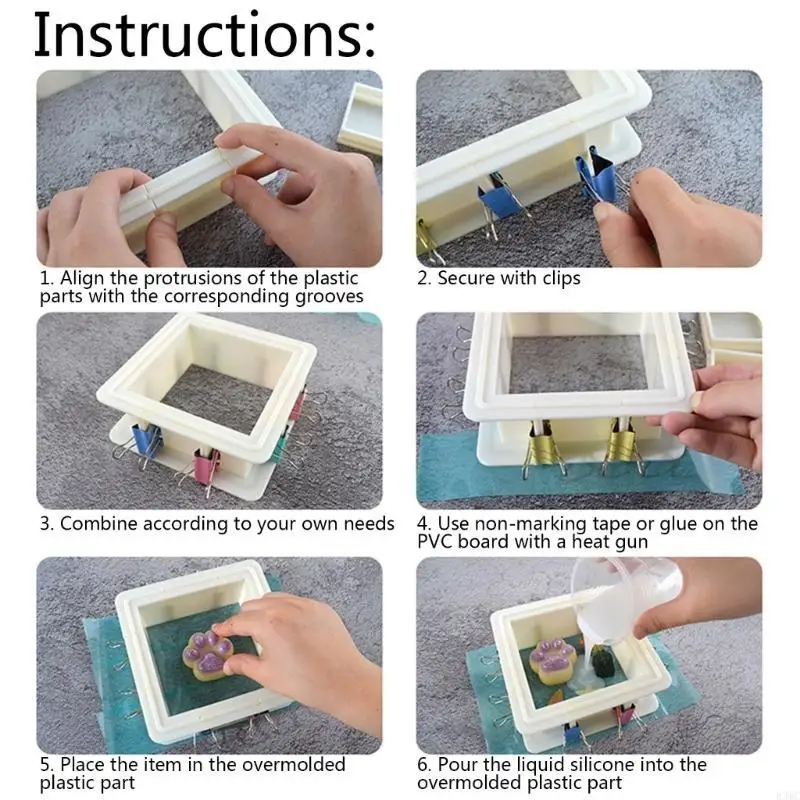 Instructions:

1. Align the protrusions of the plastic parts with the corresponding grooves

2. Secure with clips

3. Combine according to your own needs

4. Use non-marking tape or glue on the PVC board with a heat gun

5. Place the item in the overmolded plastic part

6. Pour the liquid silicone into the overmolded plastic part