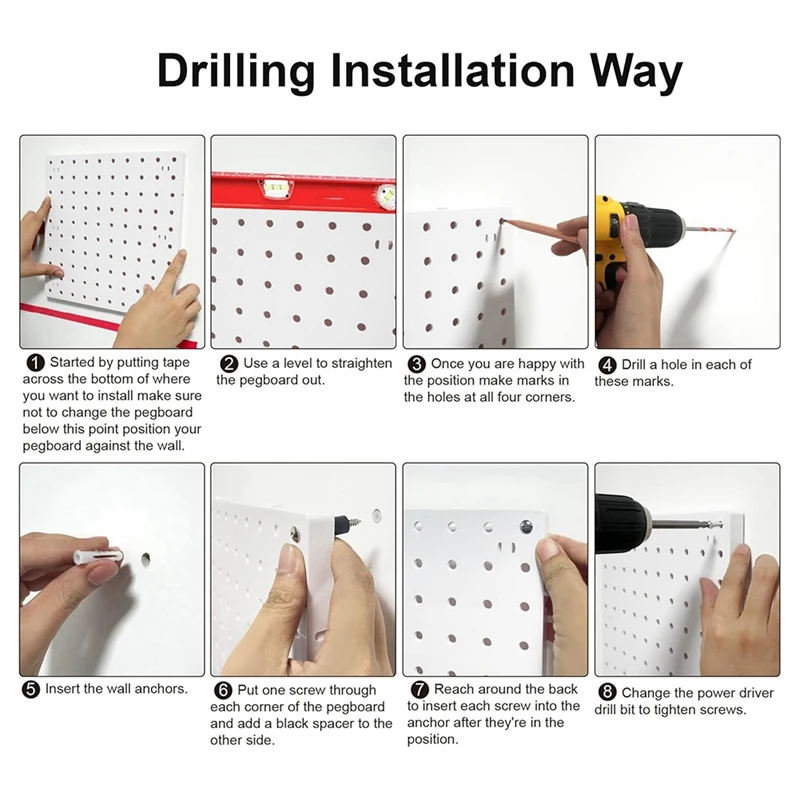 Drilling Installation Way

1 Started by putting tape across the bottom of where you want to install make sure not to change the pegboard below this point position your pegboard against the wall.

2 Use a level to straighten the pegboard out.

3 Once you are happy with the position make marks in the holes at all four corners.

4 Drill a hole in each of these marks.

5 Insert the wall anchors.

6 Put one screw through each corner of the pegboard and add a black spacer to the other side.

7 Reach around the back to insert each screw into the anchor after they're in the position.

8 Change the power driver drill bit to tighten screws.