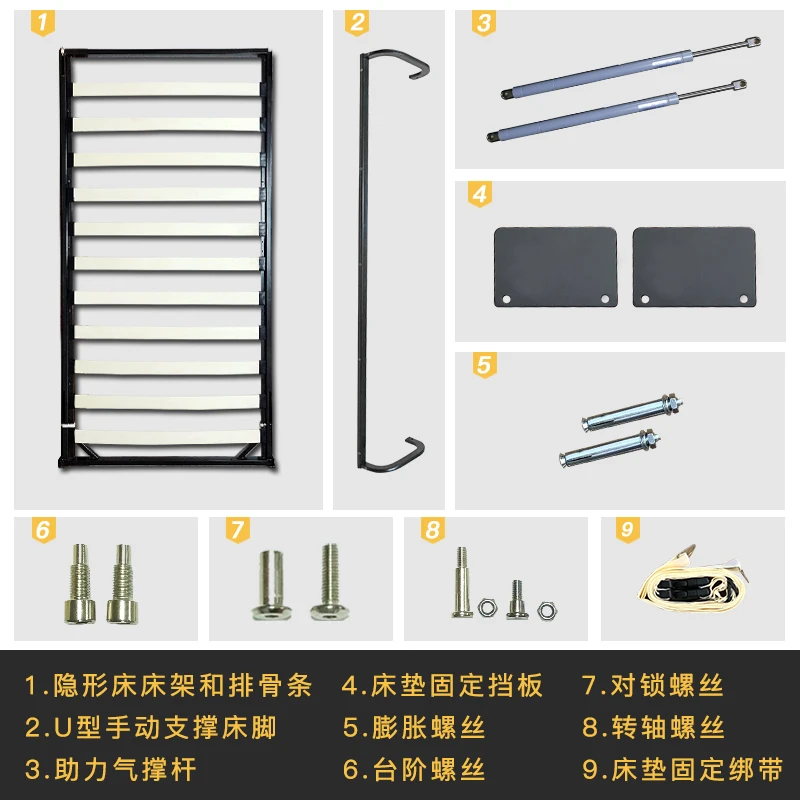 1

2

3

4

5

6

7

8

9

1.隐形床床架和排骨条
2.U型手动支撑床脚
3.助力气撑杆

4.床垫固定挡板
5.膨胀螺丝
6.台阶螺丝

7.对锁螺丝
8.转轴螺丝
9.床垫固定绑带