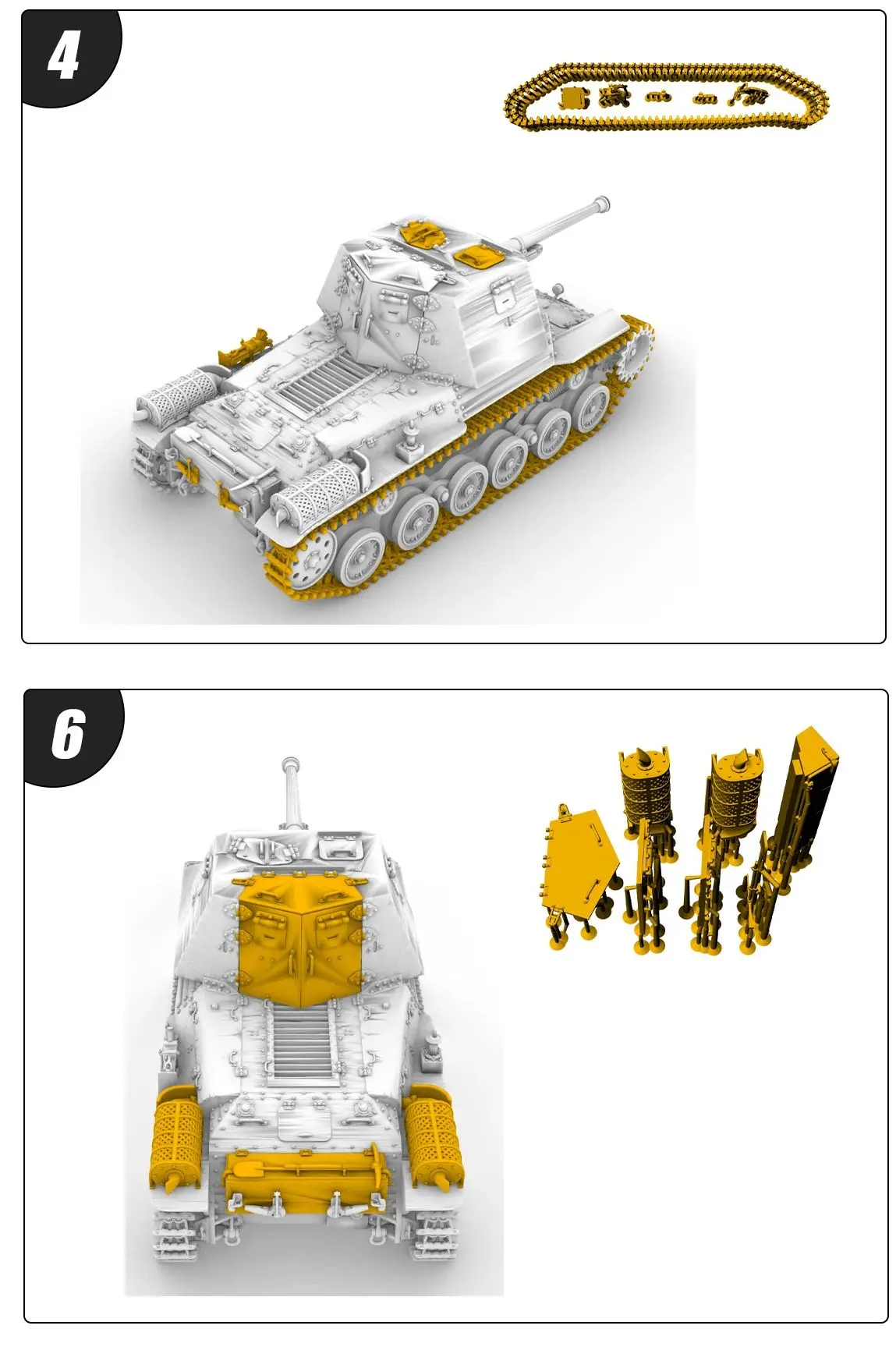 4

6