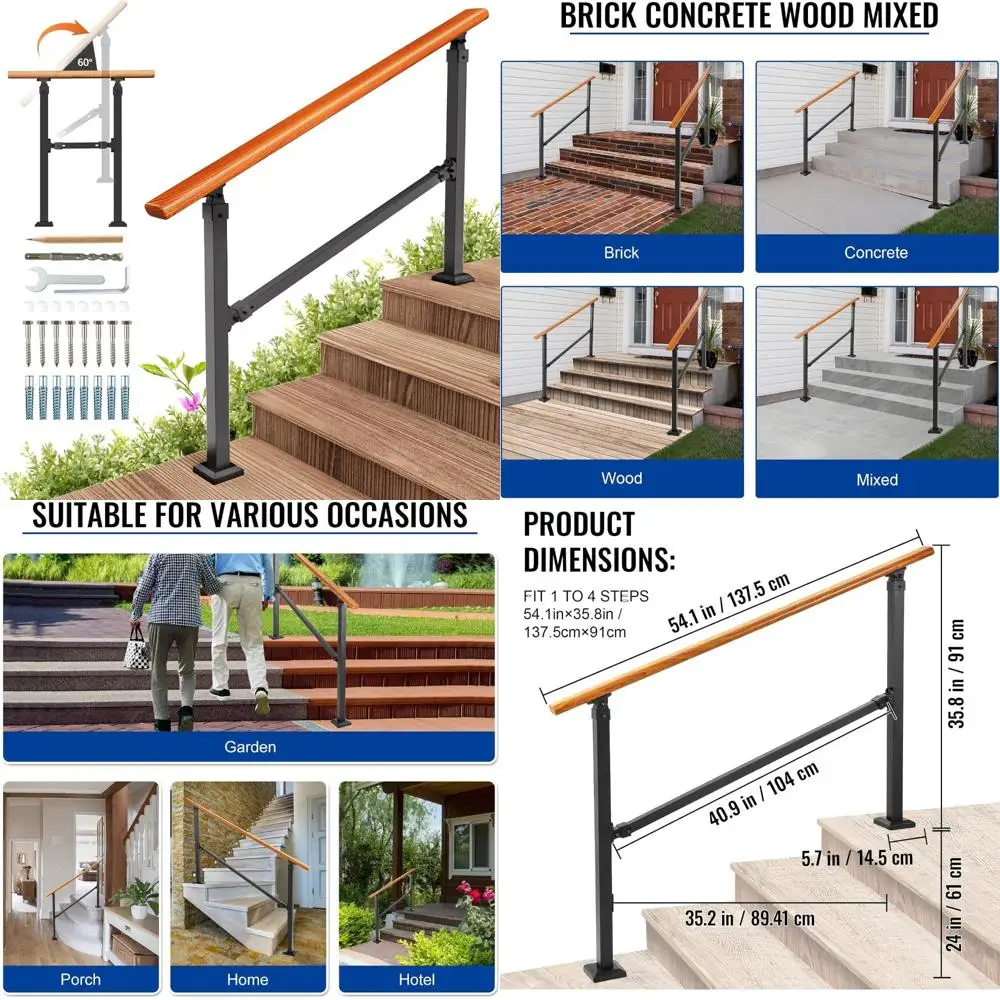 60°

BRICK CONCRETE WOOD MIXED

Brick

Concrete

Wood

Mixed

SUITABLE FOR VARIOUS OCCASIONS

Garden

Porch

Home

Hotel

PRODUCT DIMENSIONS:

FIT 1 TO 4 STEPS
54.1in×35.8in / 137.5cm×91cm

54.1 in / 137.5 cm

35.8 in / 91 cm

40.9 in / 104 cm

5.7 in / 14.5 cm

35.2 in / 89.41 cm

24 in / 61 cm