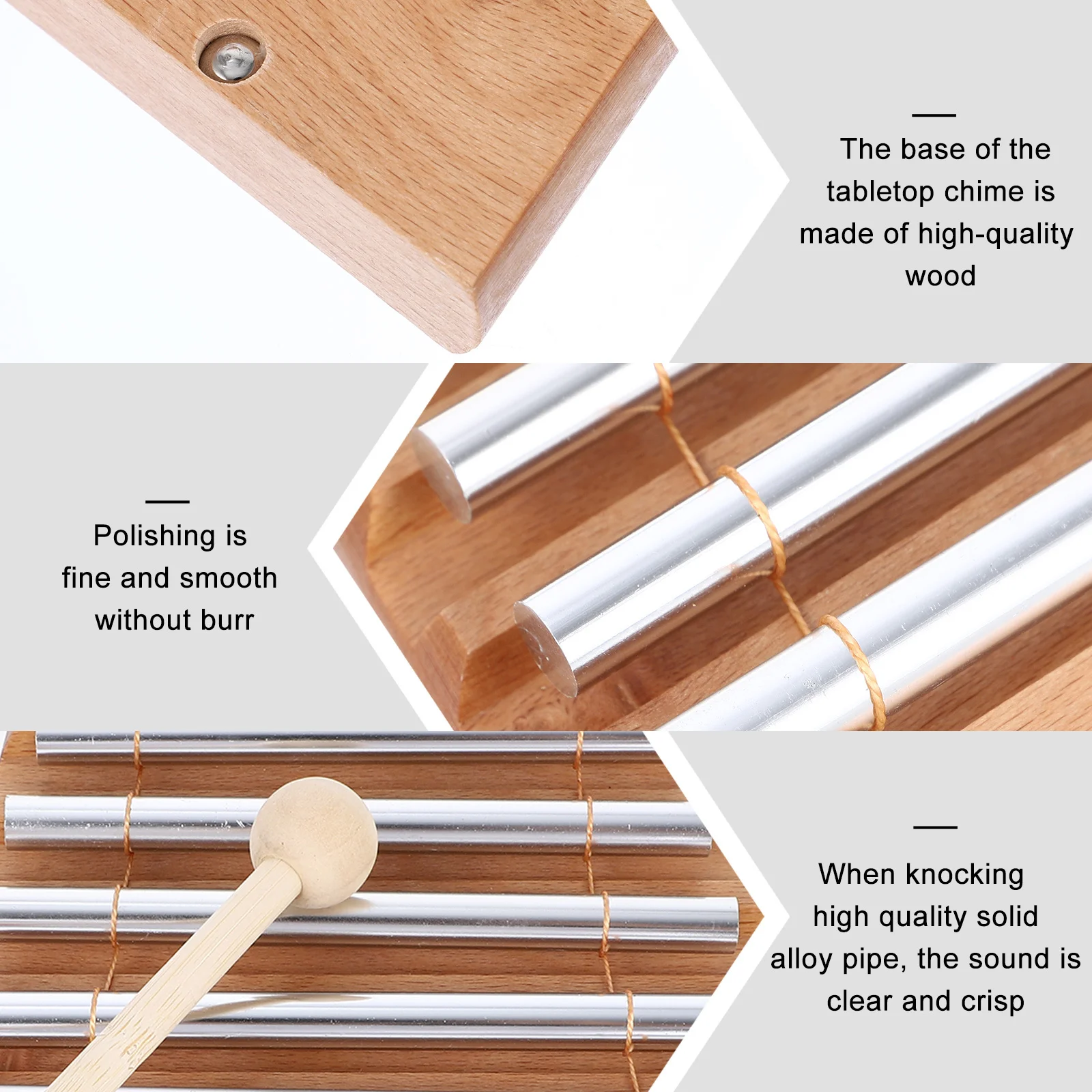 The base of the tabletop chime is made of high-quality wood

Polishing is fine and smooth without burr

When knocking high quality solid alloy pipe, the sound is clear and crisp