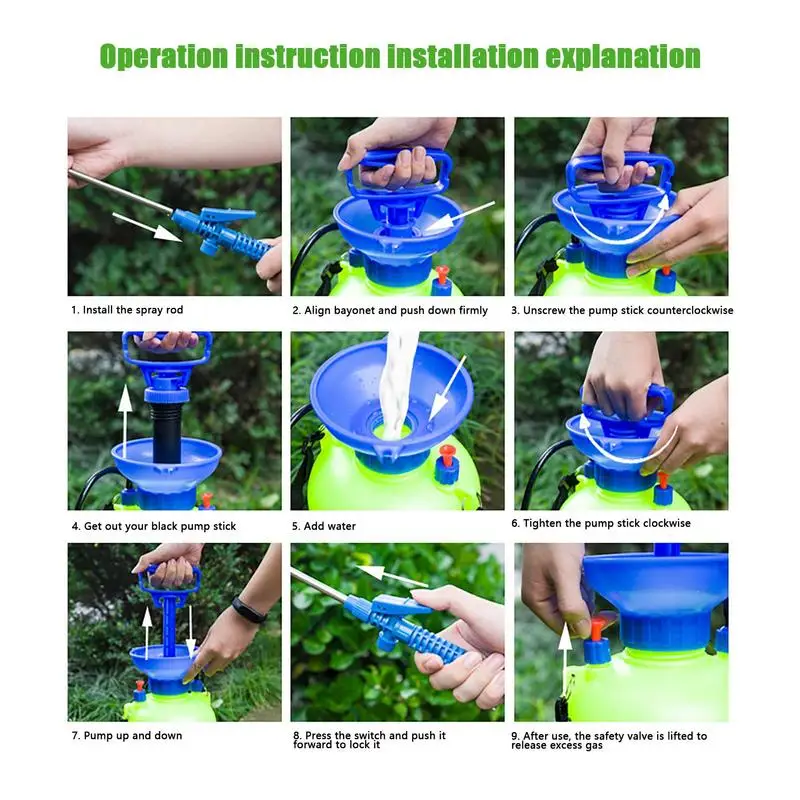 Operation instruction installation explanation

1. Install the spray rod

2. Align bayonet and push down firmly

3. Unscrew the pump stick counterclockwise

4. Get out your black pump stick

5. Add water

6. Tighten the pump stick clockwise

7. Pump up and down

8. Press the switch and push it forward to lock it

9. After use, the safety valve is lifted to release excess gas