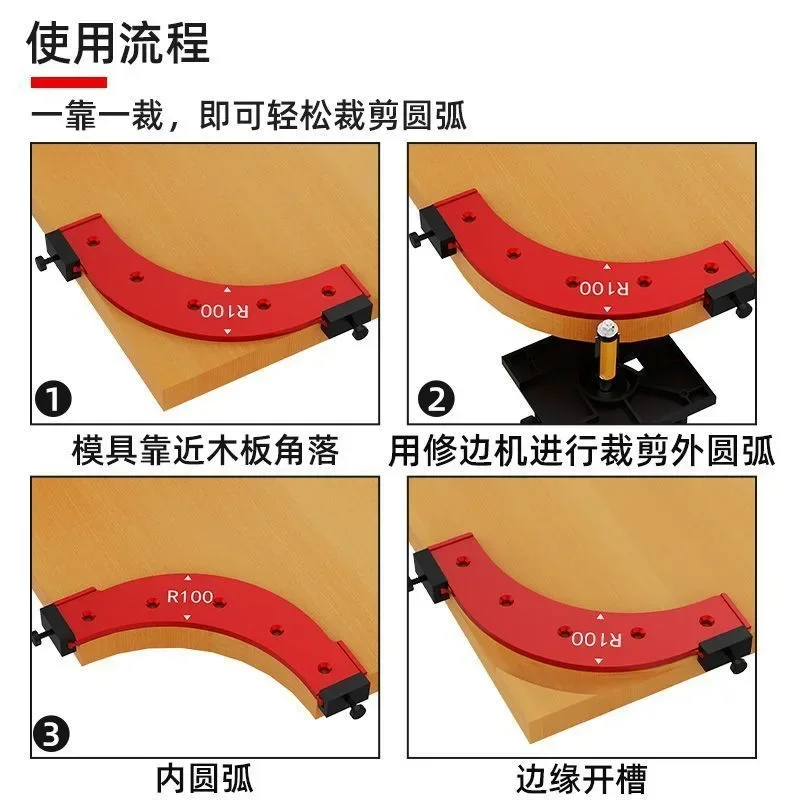 使用流程

一靠一裁，即可轻松裁剪圆弧

R100

1

模具靠近木板角落

R100

2

用修边机进行裁剪外圆弧

R100

3

内圆弧

R100

边缘开槽