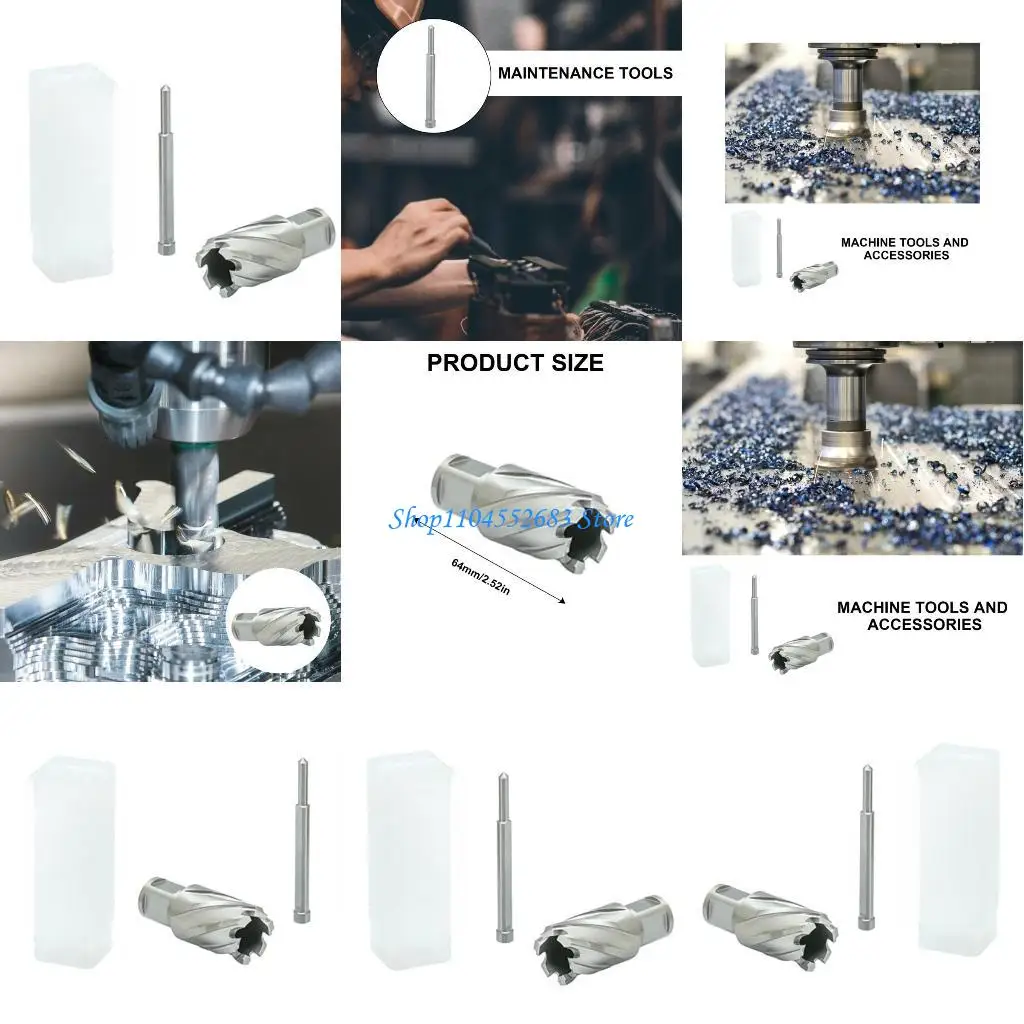 MAINTENANCE TOOLS

MACHINE TOOLS AND ACCESSORIES

PRODUCT SIZE

Shop1104552683 Store

64mm/2.52in

MACHINE TOOLS AND ACCESSORIES